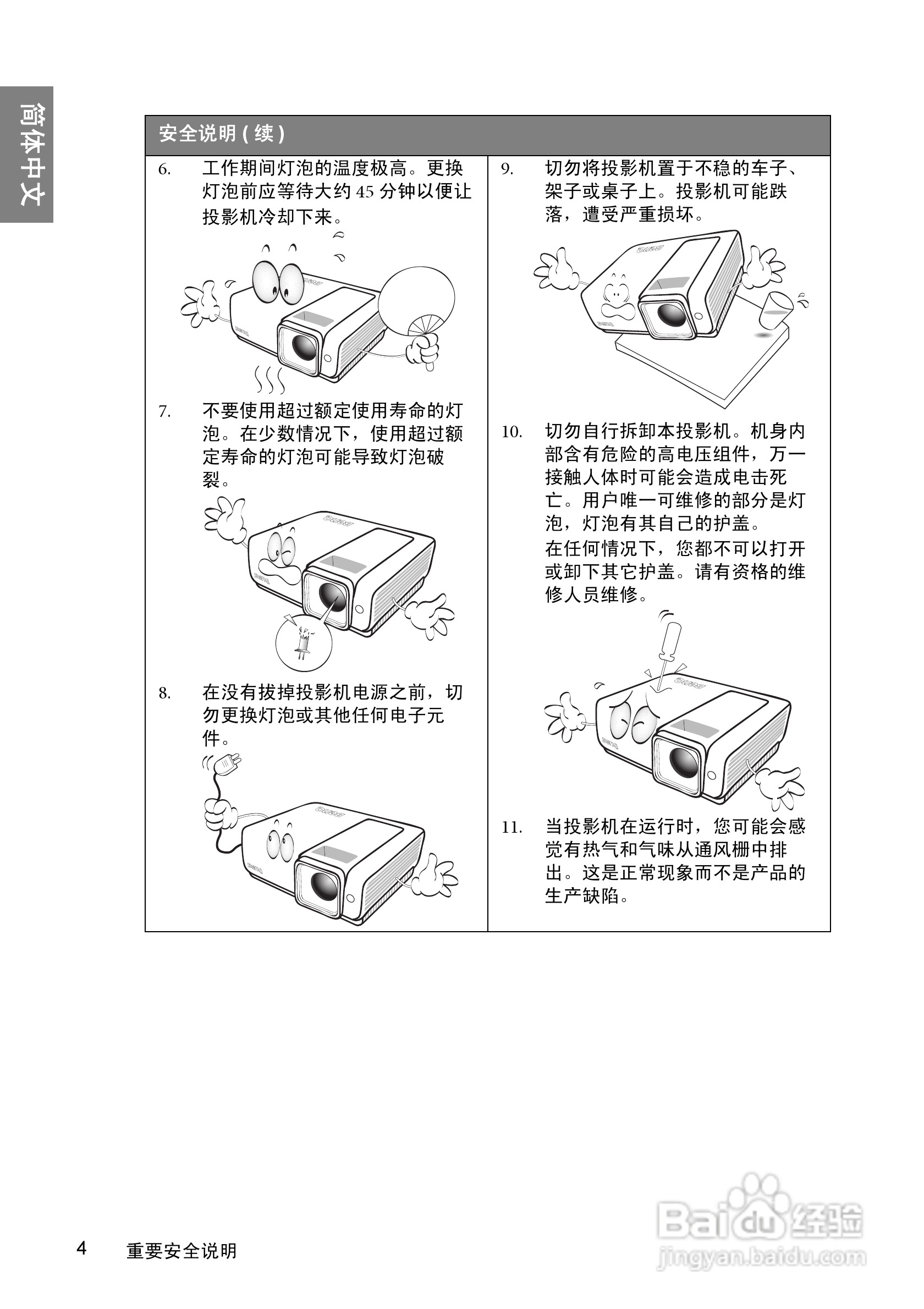 简体中文

安全说明 ( 续 )

6. 工作期间灯泡的温度极高。更换灯泡前应等待大约 45 分钟以便让投影机冷却下来。

7. 不要使用超过额定使用寿命的灯泡。在少数情况下，使用超过额定寿命的灯泡可能导致灯泡破裂。

8. 在没有拔掉投影机电源之前，切勿更换灯泡或其他任何电子元件。

9. 切勿将投影机置于不稳的车子、架子或桌子上。投影机可能跌落，遭受严重损坏。

10. 切勿自行拆卸本投影机。机身内部含有危险的高电压组件，万一接触人体时可能会造成电击死亡。用户唯一可维修的部分是灯泡，灯泡有其自己的护盖。

在任何情况下，您都不可以打开或卸下其它护盖。请有资格的维修人员维修。

11. 当投影机在运行时，您可能会感觉有热气和气味从通风栅中排出。这是正常现象而不是产品的生产缺陷。

4 重要安全说明

Baidu 经验
jingyan.baidu.com