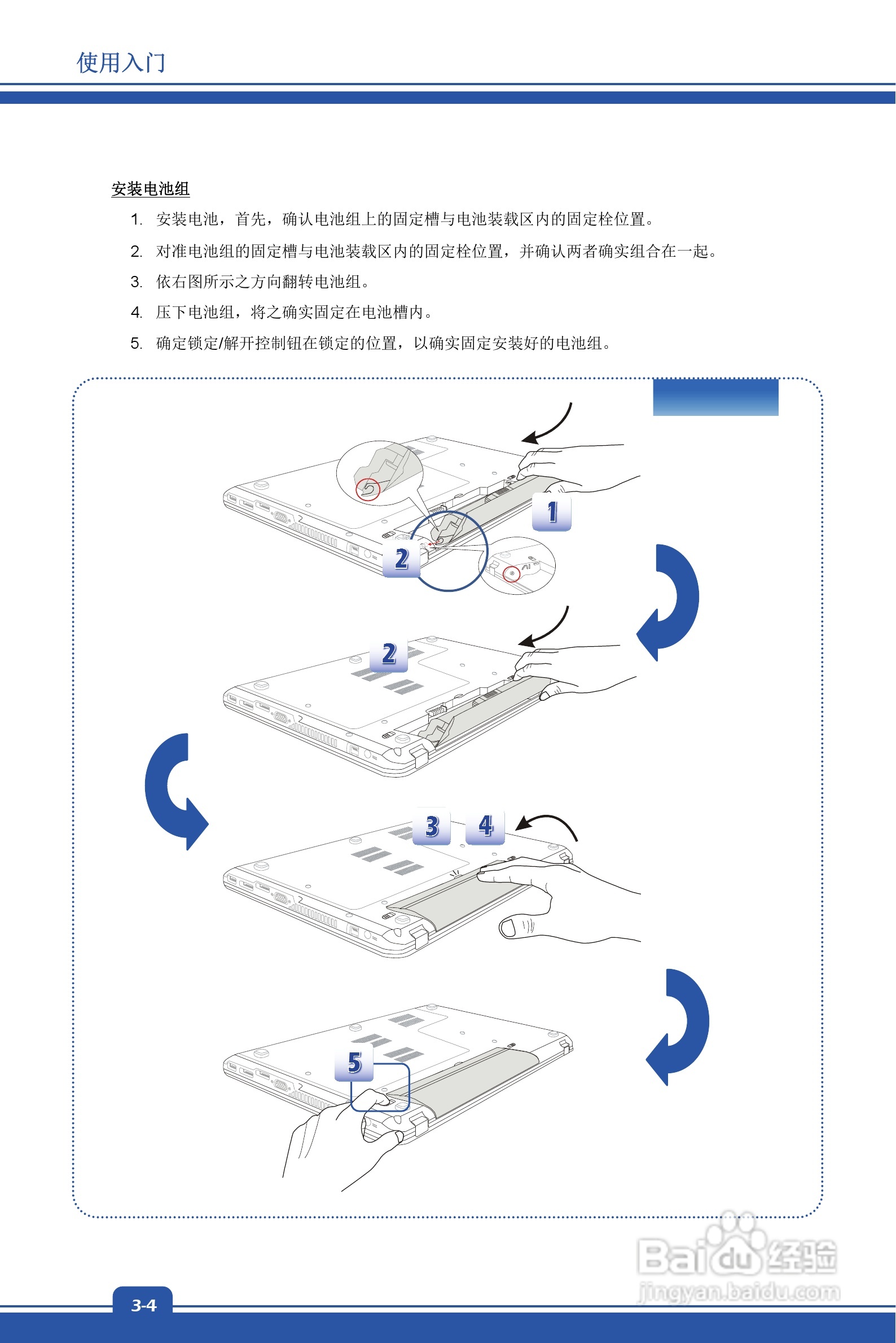 使用入门

安装电池组

1. 安装电池，首先，确认电池组上的固定槽与电池装载区内的固定栓位置。

2. 对准电池组的固定槽与电池装载区内的固定栓位置，并确认两者确实组合在一起。

3. 依右图所示之方向翻转电池组。

4. 压下电池组，将之确实固定在电池槽内。

5. 确定锁定/解开控制钮在锁定的位置，以确实固定安装好的电池组。

1

2

2

3

4

5

Baidu经验
jingyan.baidu.com

3-4