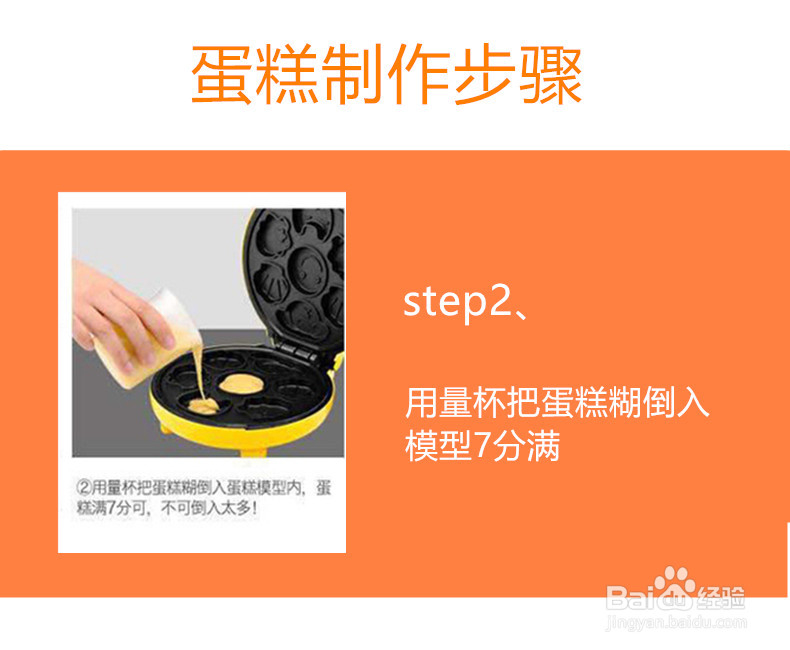 蛋糕制作步骤

②用量杯把蛋糕糊倒入蛋糕模型内，蛋糕满7分可，不可倒入太多!

step2、

用量杯把蛋糕糊倒入模型7分满

Baidu经验
jingyan.baidu.com