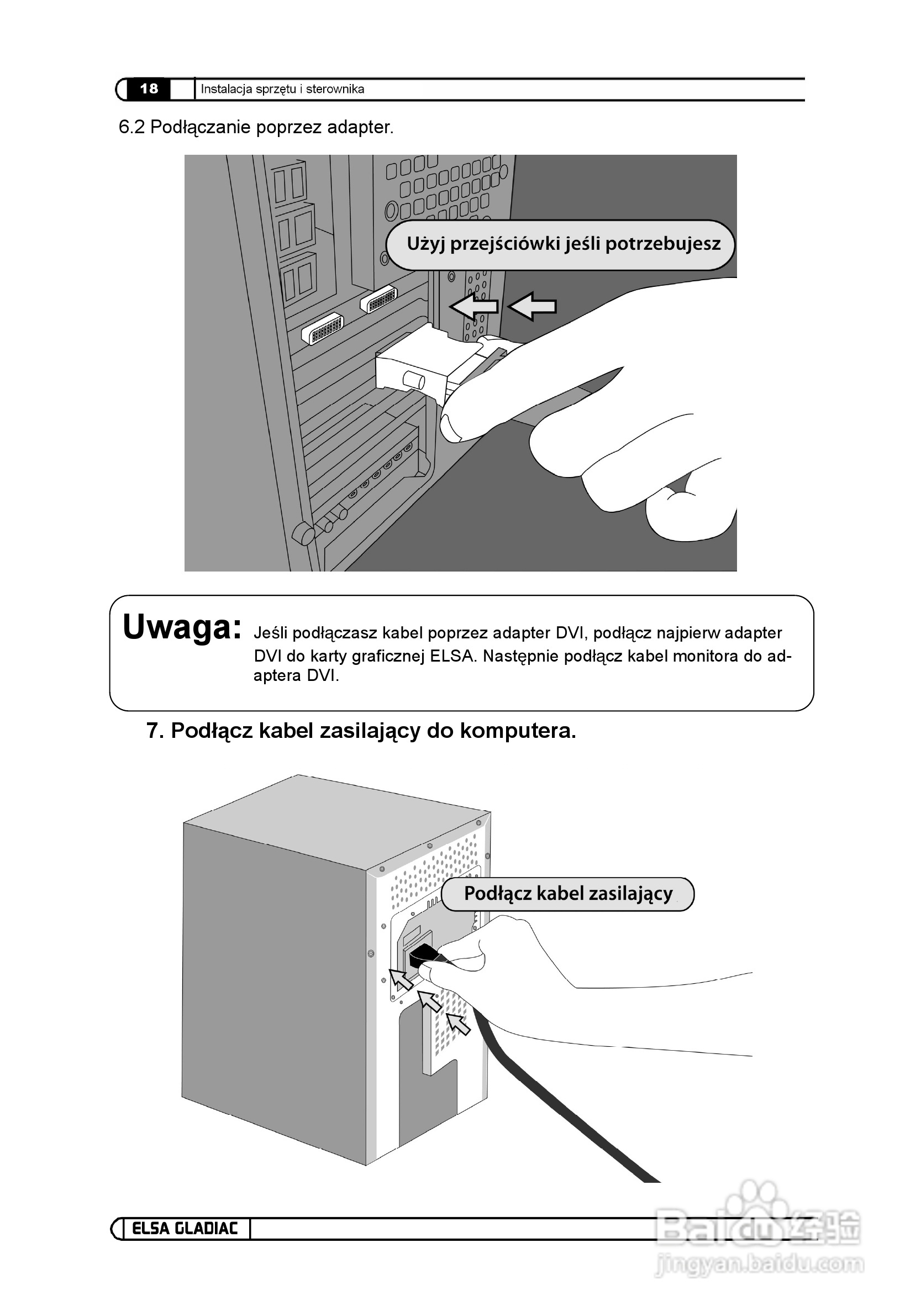 18 Instalacja sprzętu i sterownika

6.2 Podłączanie poprzez adapter.

Użyj przejściówki jeśli potrzebujesz

Uwaga: Jeśli podłączasz kabel poprzez adapter DVI, podłącz najpierw adapter DVI do karty graficznej ELSA. Następnie podłącz kabel monitora do adaptera DVI.

7. Podłącz kabel zasilający do komputera.

Podłącz kabel zasilający

ELSA GLADIAC

Baidu 经验
jingyan.baidu.com