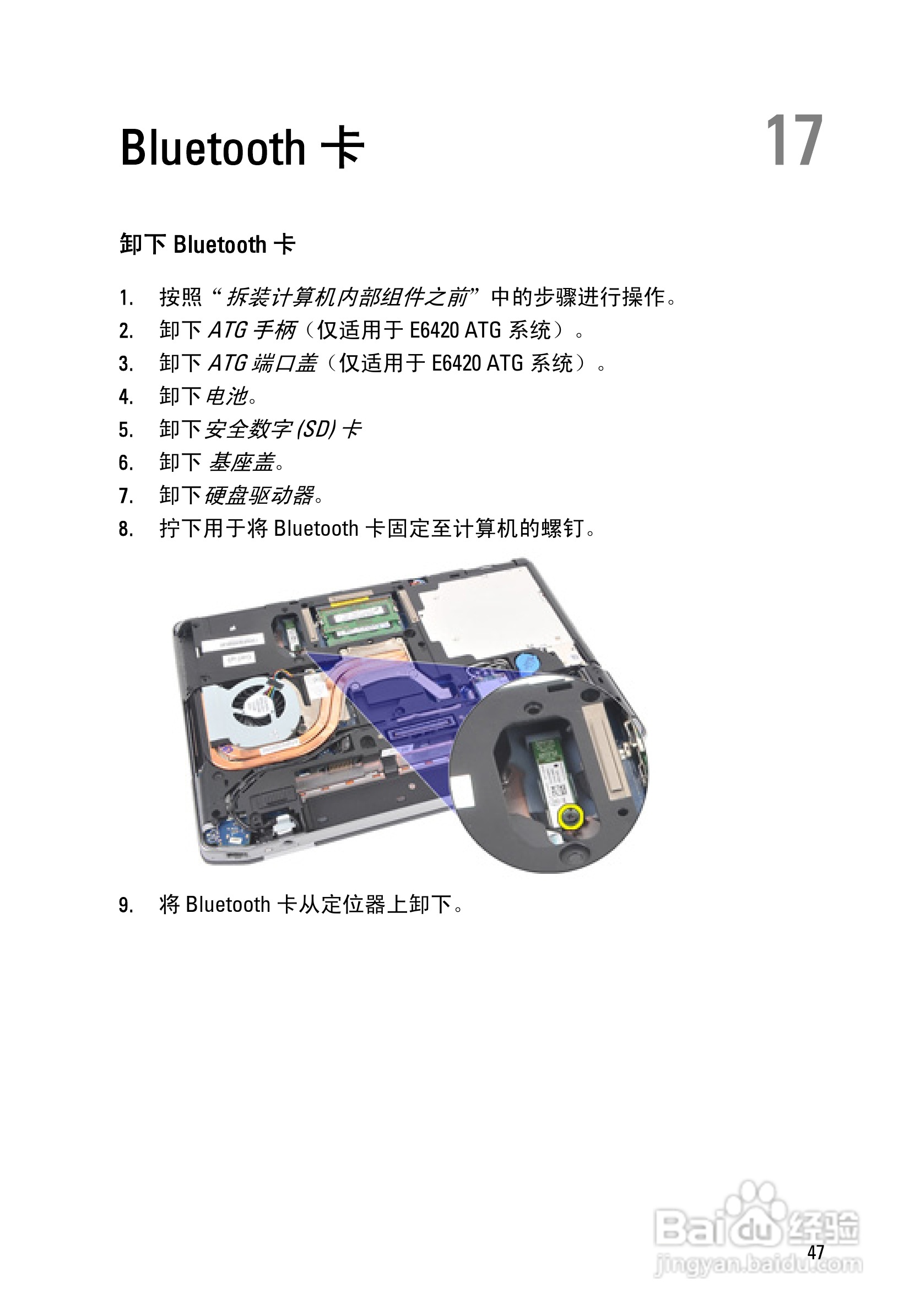 Bluetooth 卡

17

卸下 Bluetooth 卡

1. 按照“拆装计算机内部组件之前”中的步骤进行操作。
2. 卸下 ATG 手柄（仅适用于 E6420 ATG 系统）。
3. 卸下 ATG 端口盖（仅适用于 E6420 ATG 系统）。
4. 卸下电池。
5. 卸下安全数字 (SD) 卡
6. 卸下 基座盖。
7. 卸下硬盘驱动器。
8. 拧下用于将 Bluetooth 卡固定至计算机的螺钉。

9. 将 Bluetooth 卡从定位器上卸下。

Baidu 经验
jingyan.baidu.com

47