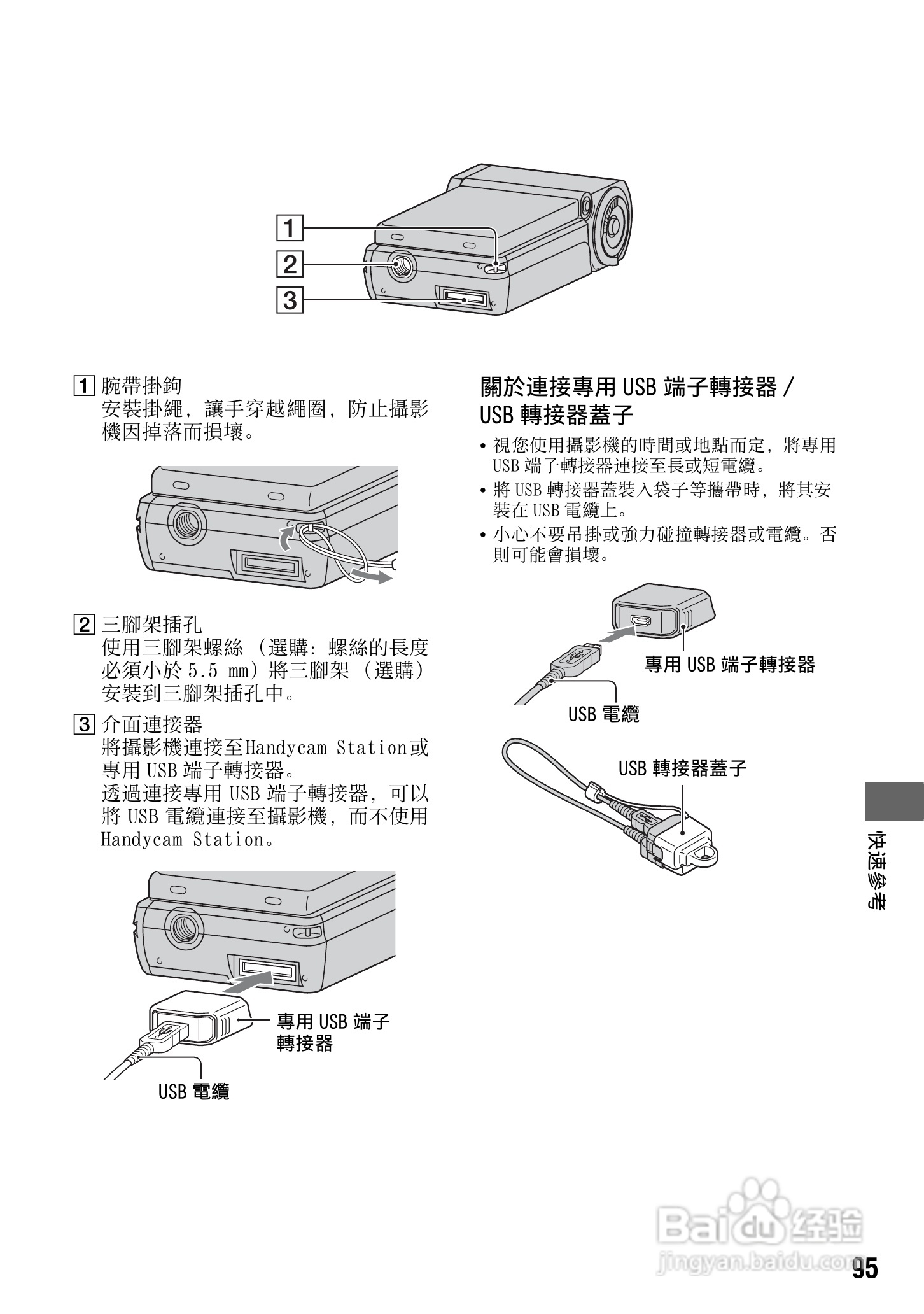 1

2

3

1 腕帶掛鉤
安裝掛繩，讓手穿越繩圈，防止攝影機因掉落而損壞。

2 三腳架插孔
使用三腳架螺絲（選購：螺絲的長度必須小於 5.5 mm）將三腳架（選購）安裝到三腳架插孔中。

3 介面連接器
將攝影機連接至Handycam Station或專用 USB 端子轉接器。
透過連接專用 USB 端子轉接器，可以將 USB 電纜連接至攝影機，而不使用 Handycam Station。

專用 USB 端子轉接器

USB 電纜

關於連接專用 USB 端子轉接器 / USB 轉接器蓋子

• 視您使用攝影機的時間或地點而定，將專用 USB 端子轉接器連接至長或短電纜。
• 將 USB 轉接器蓋裝入袋子等攜帶時，將其安裝在 USB 電纜上。
• 小心不要吊掛或強力碰撞轉接器或電纜。否則可能會損壞。

專用 USB 端子轉接器

USB 電纜

USB 轉接器蓋子

快速參考

Baidu 经验
jingyan.baidu.com

95