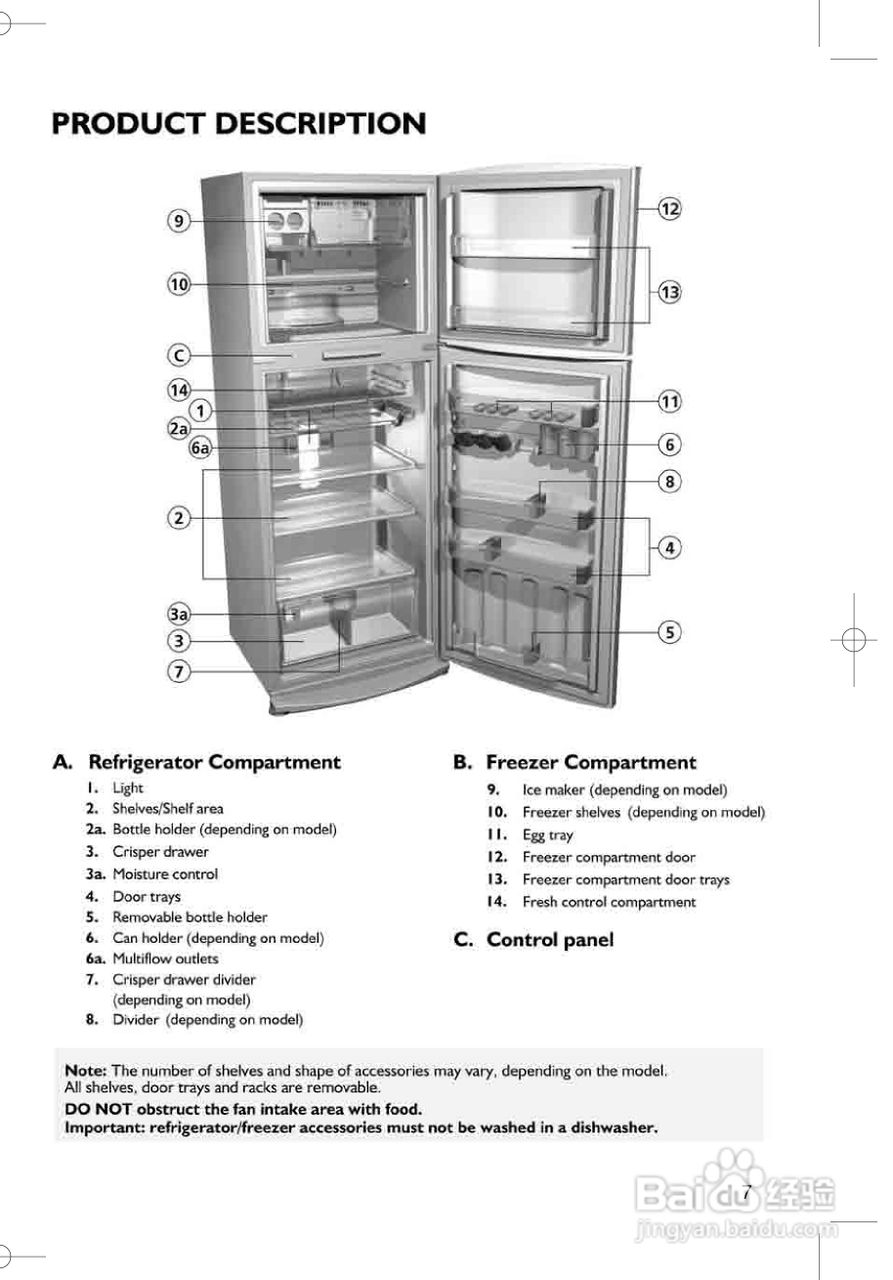 PRODUCT DESCRIPTION

9
10
C
14
1
2a
6a
2
3a
3
7
12
13
11
6
8
4
5

A. Refrigerator Compartment
1. Light
2. Shelves/Shelf area
2a. Bottle holder (depending on model)
3. Crisper drawer
3a. Moisture control
4. Door trays
5. Removable bottle holder
6. Can holder (depending on model)
6a. Multiflow outlets
7. Crisper drawer divider (depending on model)
8. Divider (depending on model)

B. Freezer Compartment
9. Ice maker (depending on model)
10. Freezer shelves (depending on model)
11. Egg tray
12. Freezer compartment door
13. Freezer compartment door trays
14. Fresh control compartment

C. Control panel

Note: The number of shelves and shape of accessories may vary, depending on the model. All shelves, door trays and racks are removable.
DO NOT obstruct the fan intake area with food.
Important: refrigerator/freezer accessories must not be washed in a dishwasher.

7

Baidu 经验
jingyan.baidu.com