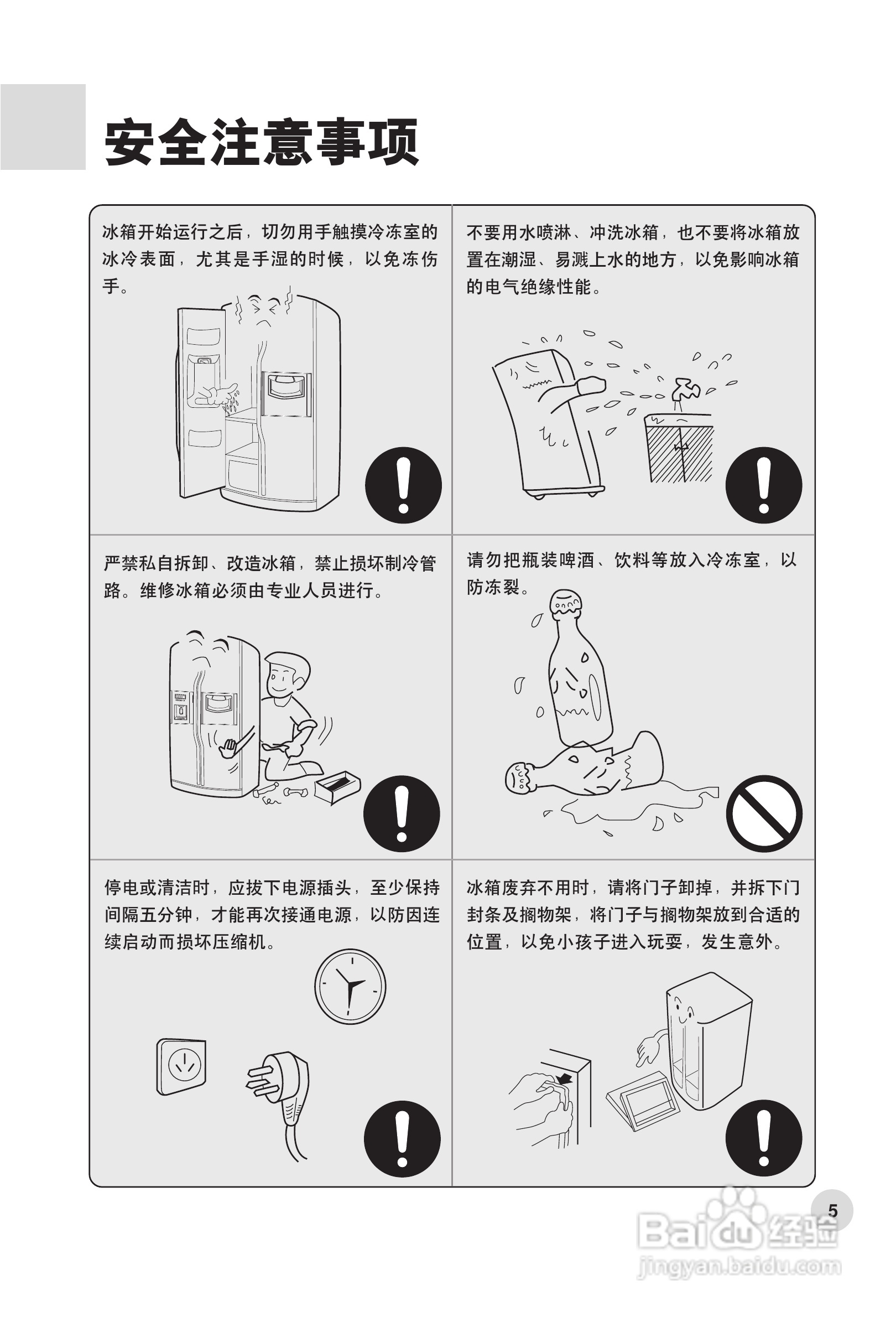 安全注意事项

冰箱开始运行之后，切勿用手触摸冷冻室的冰冷表面，尤其是手湿的时候，以免冻伤手。

不要用水喷淋、冲洗冰箱，也不要将冰箱放置在潮湿、易溅上水的地方，以免影响冰箱的电气绝缘性能。

严禁私自拆卸、改造冰箱，禁止损坏制冷管路。维修冰箱必须由专业人员进行。

请勿把瓶装啤酒、饮料等放入冷冻室，以防冻裂。

停电或清洁时，应拔下电源插头，至少保持间隔五分钟，才能再次接通电源，以防因连续启动而损坏压缩机。

冰箱废弃不用时，请将门子卸掉，并拆下门封条及搁物架，将门子与搁物架放到合适的位置，以免小孩子进入玩耍，发生意外。

5

Baidu经验
jingyan.baidu.com