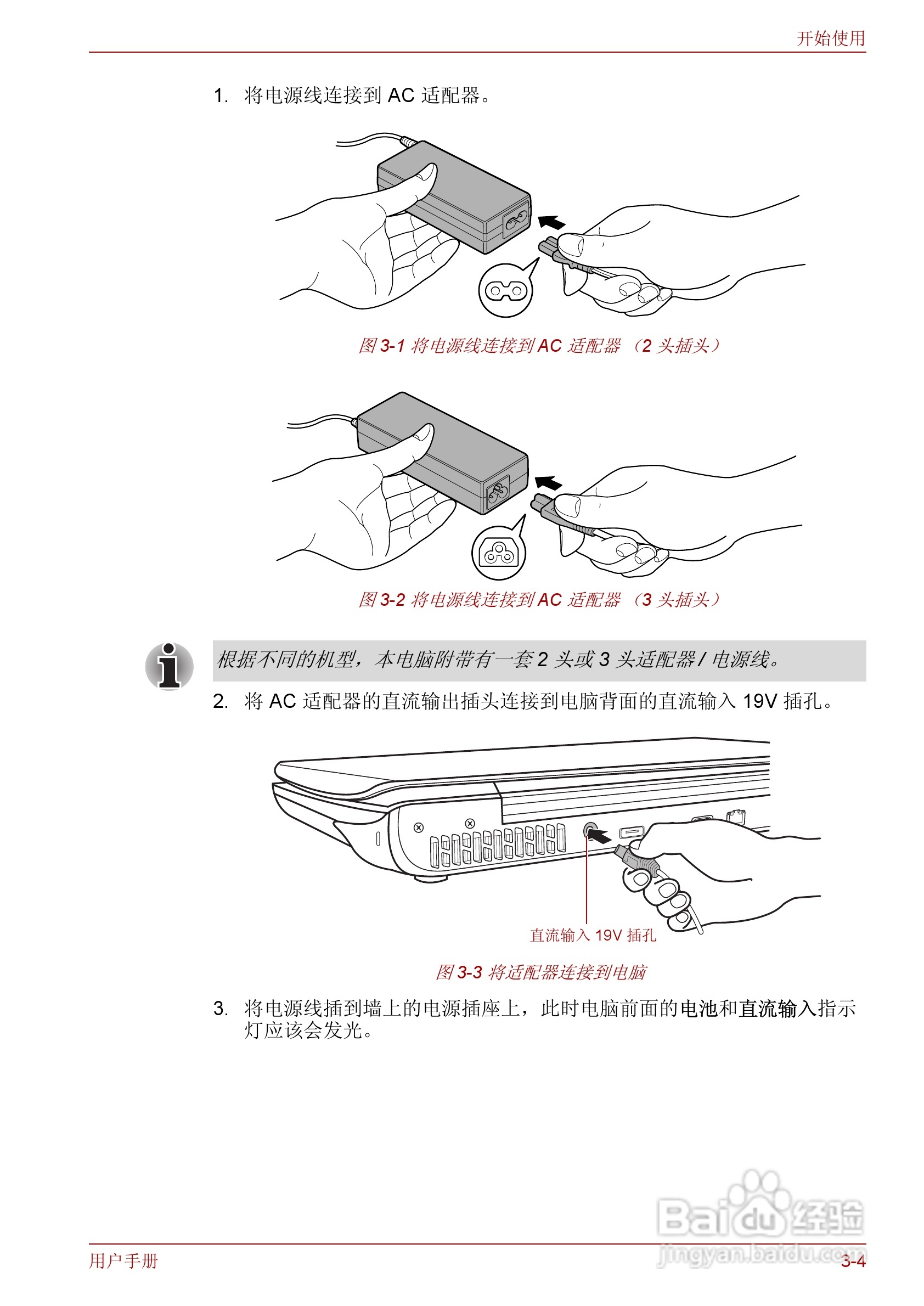 开始使用

1. 将电源线连接到 AC 适配器。

图 3-1 将电源线连接到 AC 适配器 （2 头插头）

图 3-2 将电源线连接到 AC 适配器 （3 头插头）

根据不同的机型，本电脑附带有一套 2 头或 3 头适配器 / 电源线。

2. 将 AC 适配器的直流输出插头连接到电脑背面的直流输入 19V 插孔。

直流输入 19V 插孔

图 3-3 将适配器连接到电脑

3. 将电源线插到墙上的电源插座上，此时电脑前面的电池和直流输入指示灯应该会发光。

Baidu 经验
jingyan.baidu.com

用户手册

3-4