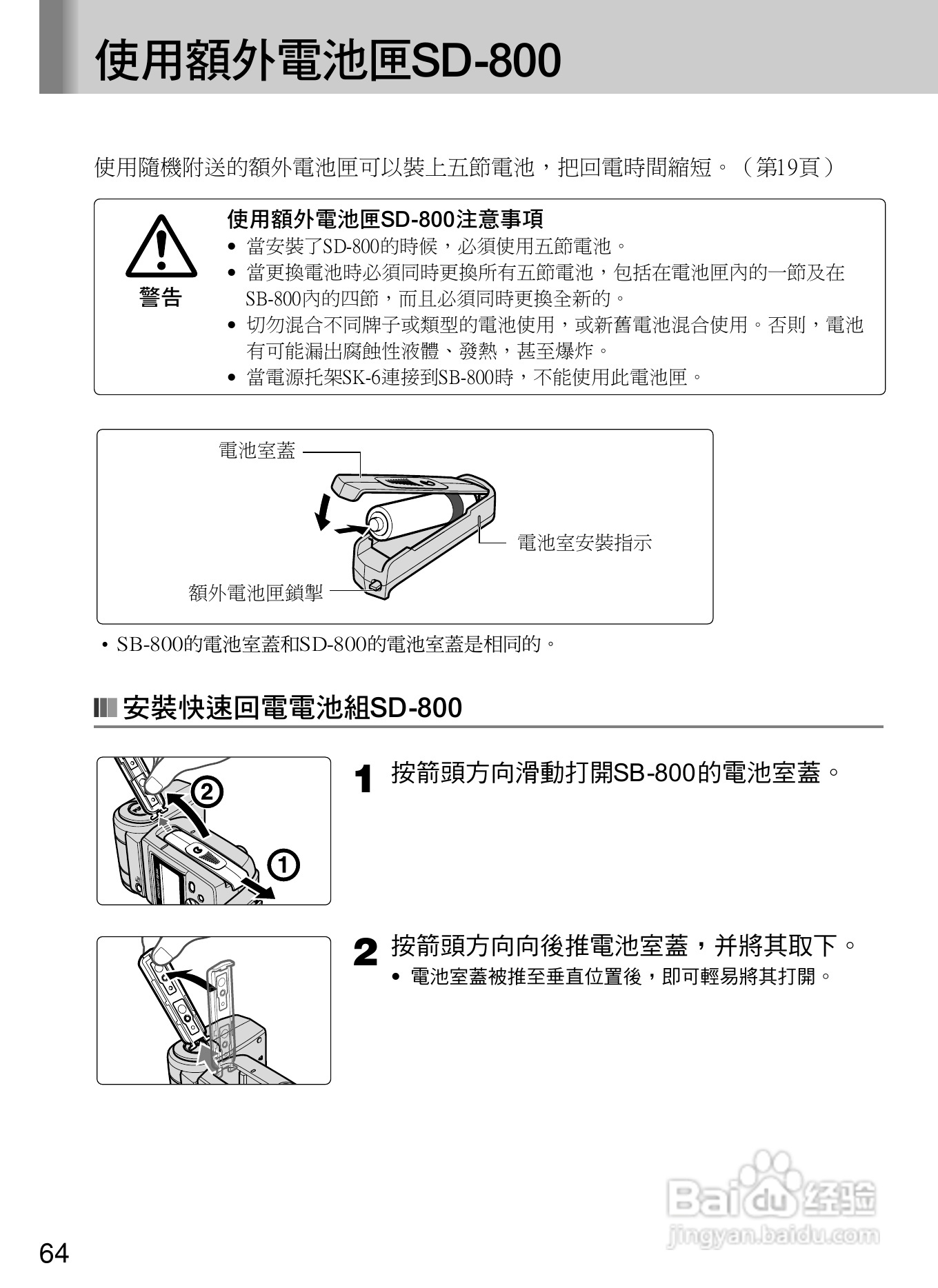 使用額外電池匣SD-800

使用隨機附送的額外電池匣可以裝上五節電池，把回電時間縮短。（第19頁）

警告

使用額外電池匣SD-800注意事項
• 當安裝了SD-800的時候，必須使用五節電池。
• 當更換電池時必須同時更換所有五節電池，包括在電池匣內的一節及在SB-800內的四節，而且必須同時更換全新的。
• 切勿混合不同牌子或類型的電池使用，或新舊電池混合使用。否則，電池有可能漏出腐蝕性液體、發熱，甚至爆炸。
• 當電源托架SK-6連接到SB-800時，不能使用此電池匣。

電池室蓋
電池室安裝指示
額外電池匣鎖掣

• SB-800的電池室蓋和SD-800的電池室蓋是相同的。

安裝快速回電電池組SD-800

②
①

1 按箭頭方向滑動打開SB-800的電池室蓋。

2 按箭頭方向向後推電池室蓋，并將其取下。
• 電池室蓋被推至垂直位置後，即可輕易將其打開。

Baidu 经验
jingyan.baidu.com

64