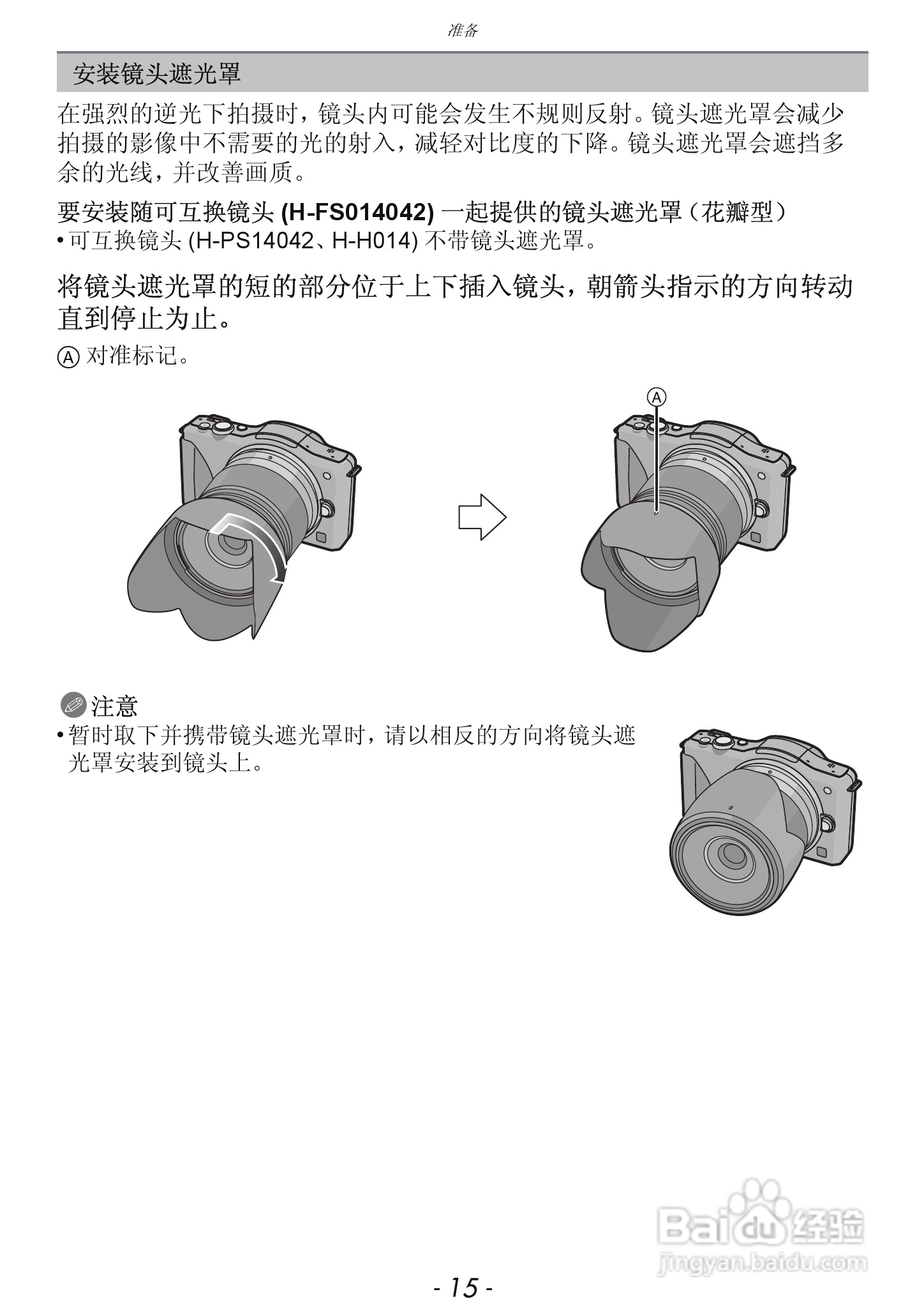 准备

安装镜头遮光罩

在强烈的逆光下拍摄时，镜头内可能会发生不规则反射。镜头遮光罩会减少拍摄的影像中不需要的光的射入，减轻对比度的下降。镜头遮光罩会遮挡多余的光线，并改善画质。

要安装随可互换镜头 (H-FS014042) 一起提供的镜头遮光罩（花瓣型）
• 可互换镜头 (H-PS14042、H-H014) 不带镜头遮光罩。

将镜头遮光罩的短的部分位于上下插入镜头，朝箭头指示的方向转动直到停止为止。

Ⓐ 对准标记。

Ⓐ

注意
• 暂时取下并携带镜头遮光罩时，请以相反的方向将镜头遮光罩安装到镜头上。

Baidu 经验
jingyan.baidu.com

- 15 -