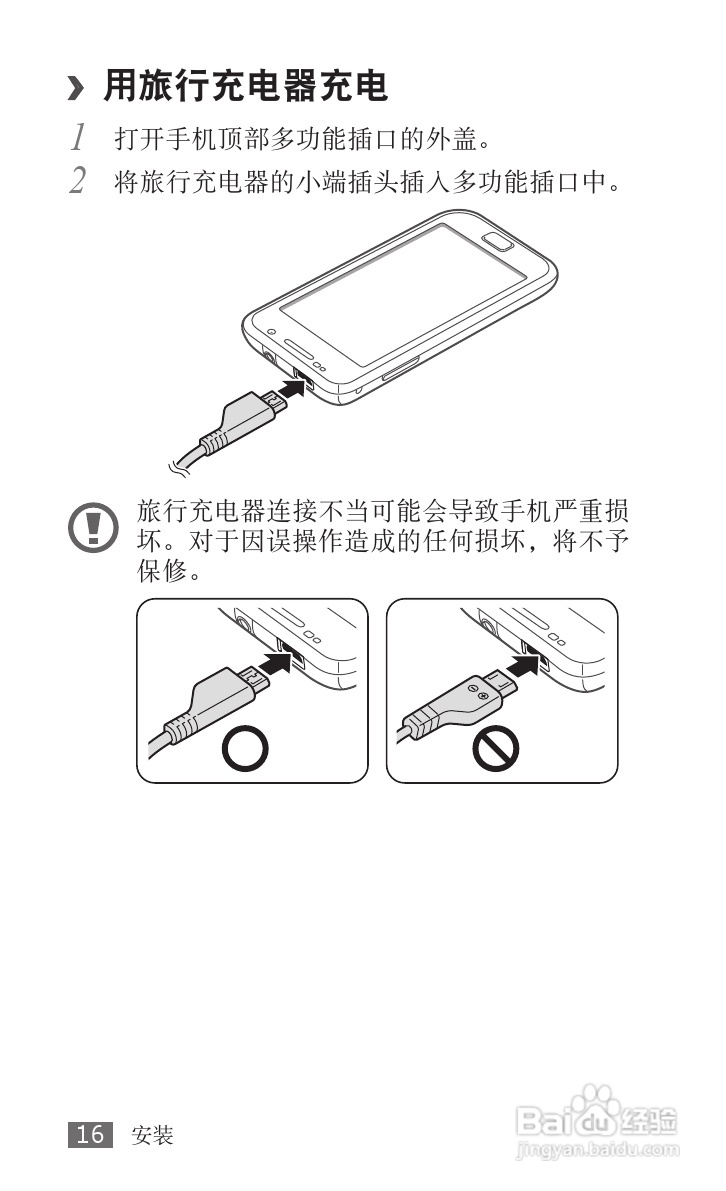 › 用旅行充电器充电

1 打开手机顶部多功能插口的外盖。

2 将旅行充电器的小端插头插入多功能插口中。

旅行充电器连接不当可能会导致手机严重损坏。对于因误操作造成的任何损坏，将不予保修。

16 安装

Baidu 经验
jingyan.baidu.com