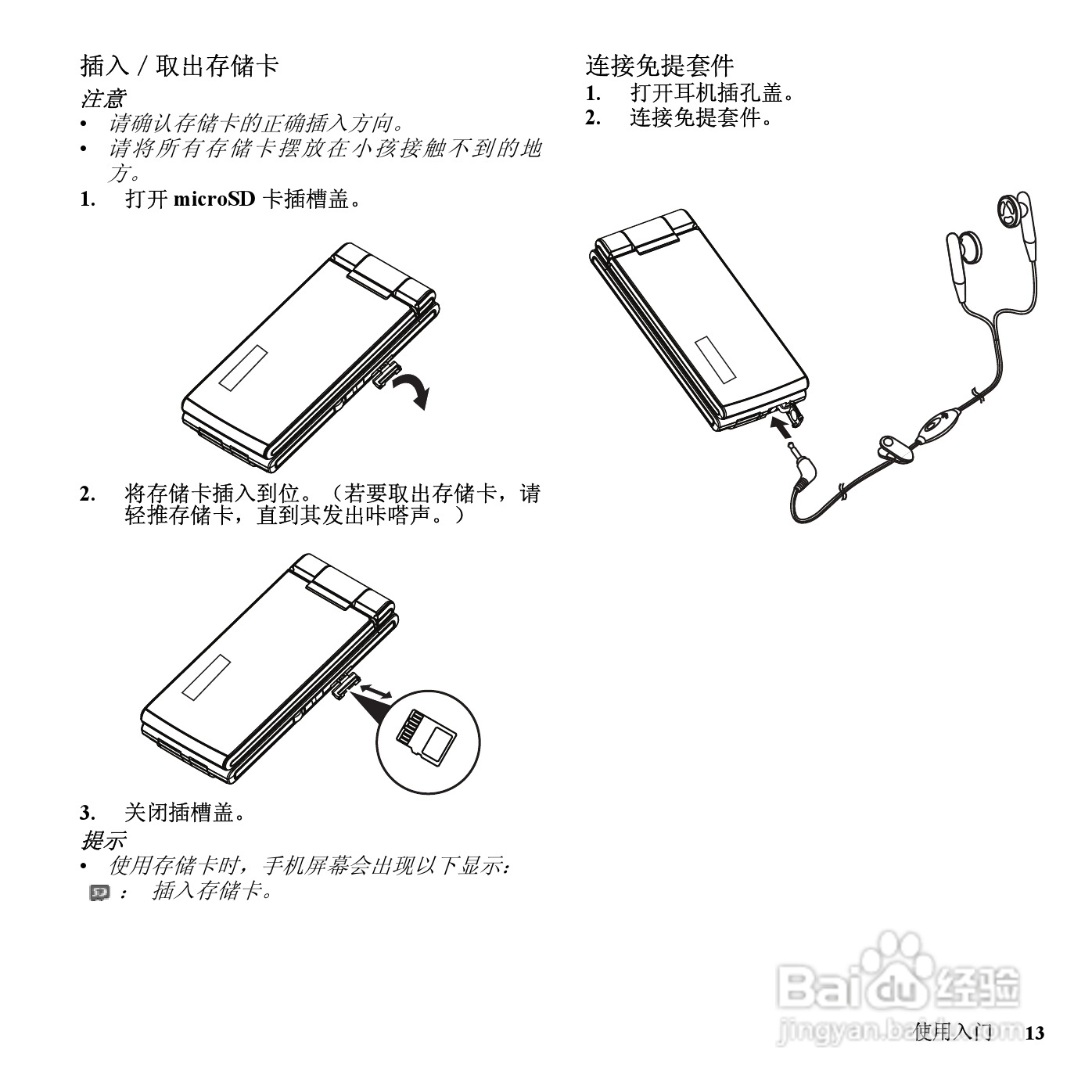 插入 / 取出存储卡

注意

• 请确认存储卡的正确插入方向。

• 请将所有存储卡摆放在小孩接触不到的地方。

1. 打开 microSD 卡插槽盖。

2. 将存储卡插入到位。（若要取出存储卡，请轻推存储卡，直到其发出咔嗒声。）

3. 关闭插槽盖。

提示

• 使用存储卡时，手机屏幕会出现以下显示：

： 插入存储卡。

连接免提套件

1. 打开耳机插孔盖。

2. 连接免提套件。

Baidu 经验
jingyan.baidu.com

使用入门 13