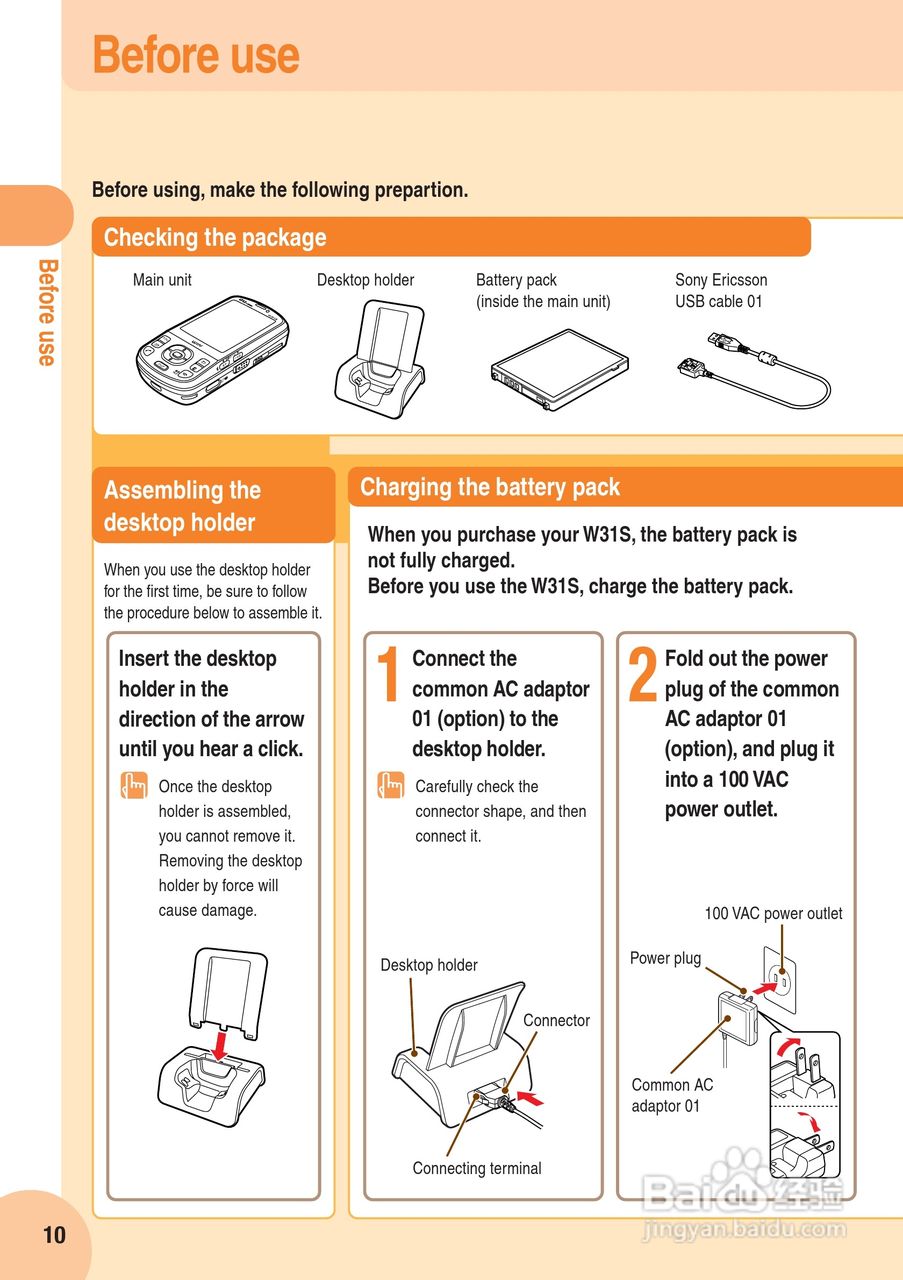 Before use

Before use

Before using, make the following prepartion.

Checking the package

Main unit

Desktop holder

Battery pack
(inside the main unit)

Sony Ericsson
USB cable 01

Assembling the desktop holder

When you use the desktop holder for the first time, be sure to follow the procedure below to assemble it.

Insert the desktop holder in the direction of the arrow until you hear a click.

Once the desktop holder is assembled, you cannot remove it. Removing the desktop holder by force will cause damage.

Charging the battery pack

When you purchase your W31S, the battery pack is not fully charged.
Before you use the W31S, charge the battery pack.

1 Connect the common AC adaptor 01 (option) to the desktop holder.

Carefully check the connector shape, and then connect it.

Desktop holder

Connector

Connecting terminal

2 Fold out the power plug of the common AC adaptor 01 (option), and plug it into a 100 VAC power outlet.

100 VAC power outlet

Power plug

Common AC adaptor 01

Baidu 经验
jingyan.baidu.com

10