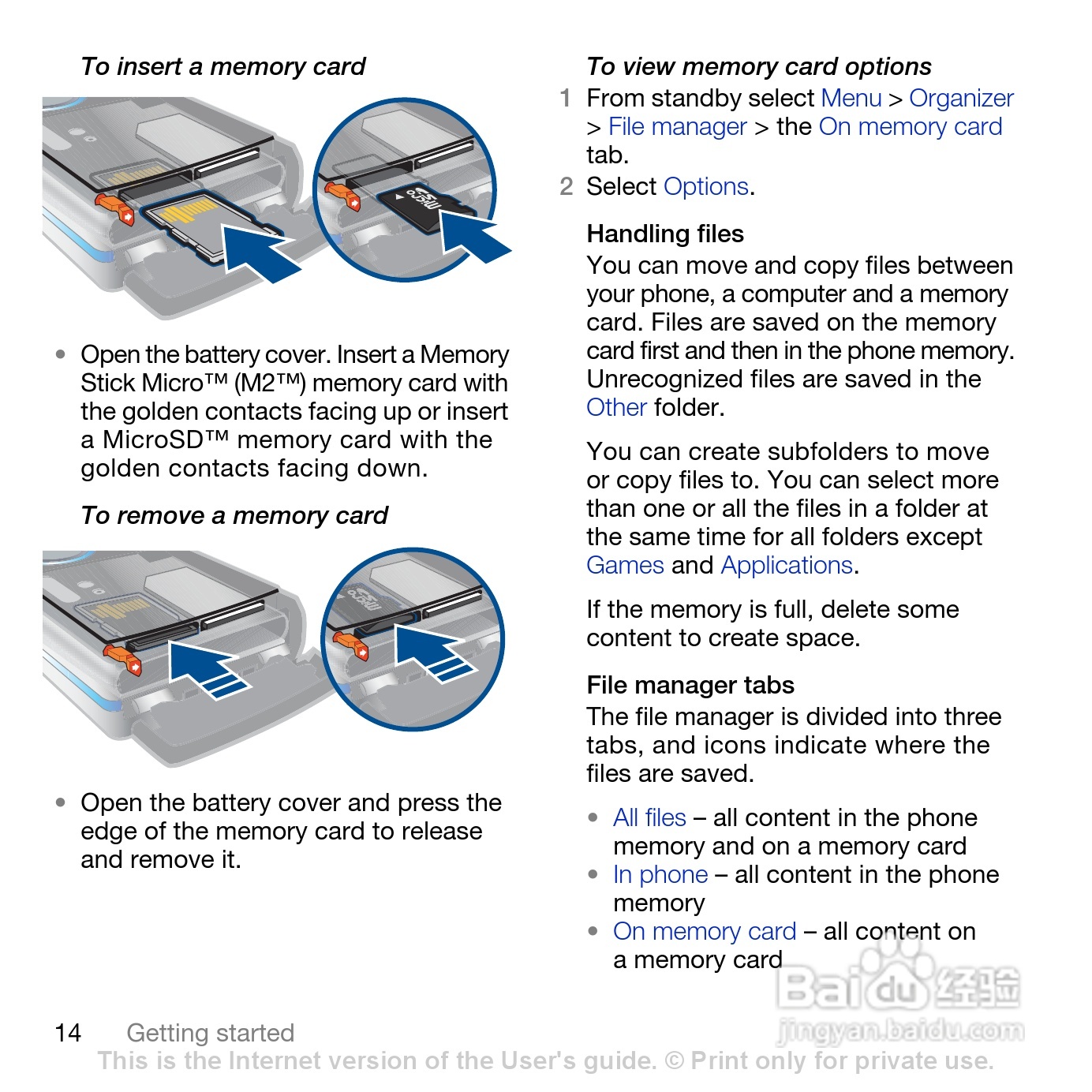 To insert a memory card

micro SD

• Open the battery cover. Insert a Memory Stick Micro™ (M2™) memory card with the golden contacts facing up or insert a MicroSD™ memory card with the golden contacts facing down.

To remove a memory card

• Open the battery cover and press the edge of the memory card to release and remove it.

To view memory card options

1 From standby select Menu > Organizer > File manager > the On memory card tab.

2 Select Options.

Handling files

You can move and copy files between your phone, a computer and a memory card. Files are saved on the memory card first and then in the phone memory. Unrecognized files are saved in the Other folder.

You can create subfolders to move or copy files to. You can select more than one or all the files in a folder at the same time for all folders except Games and Applications.

If the memory is full, delete some content to create space.

File manager tabs

The file manager is divided into three tabs, and icons indicate where the files are saved.

• All files – all content in the phone memory and on a memory card
• In phone – all content in the phone memory
• On memory card – all content on a memory card

Baidu 经验
jingyan.baidu.com

14 Getting started

This is the Internet version of the User's guide. © Print only for private use.