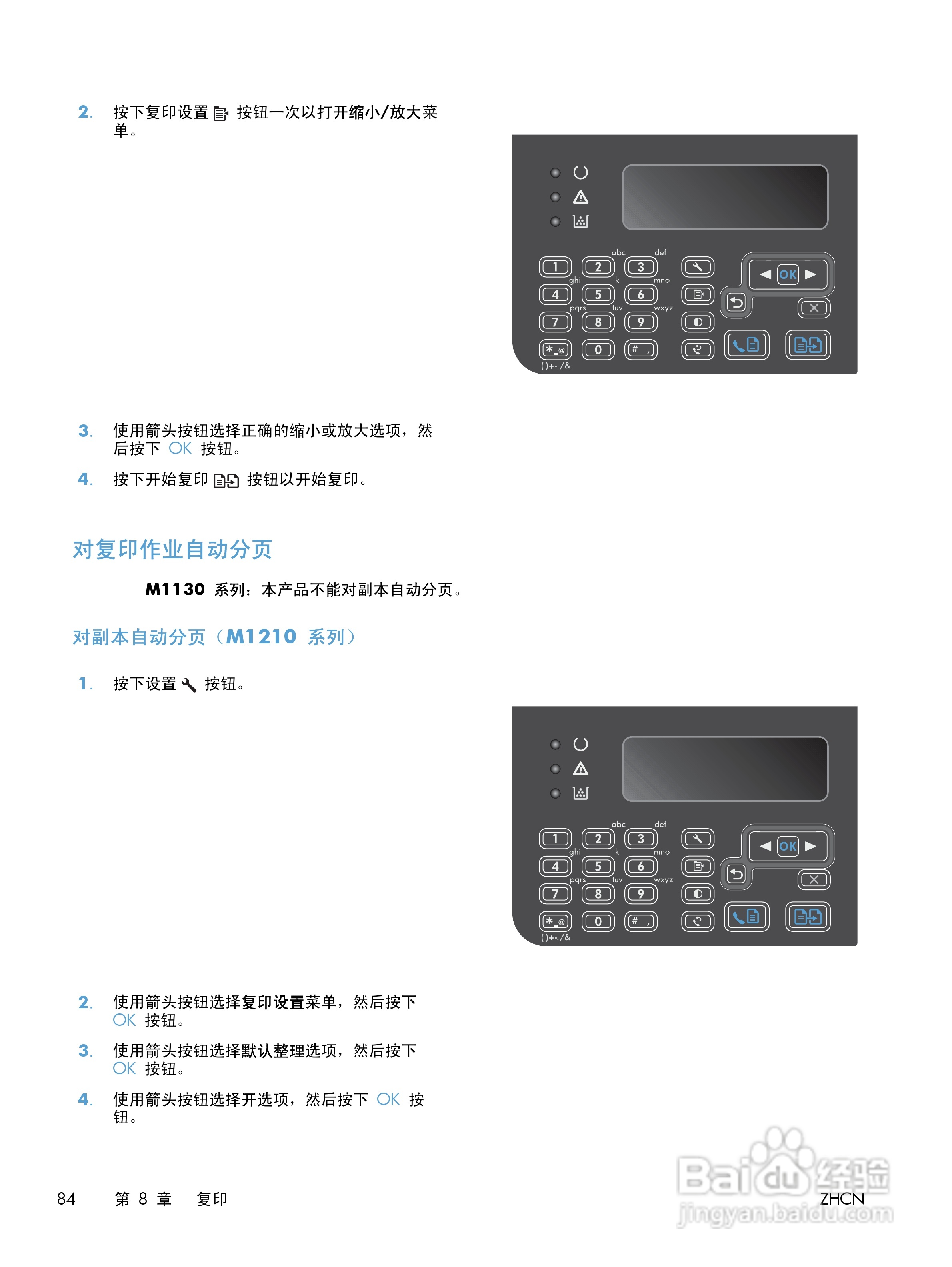 2. 按下复印设置 按钮一次以打开缩小/放大菜单。

abc def
1 2 3
ghi jkl mno
4 5 6
pqrs tuv wxyz
7 8 9
*_@ 0 # ,
( )+-./&
OK

3. 使用箭头按钮选择正确的缩小或放大选项，然后按下 OK 按钮。

4. 按下开始复印 按钮以开始复印。

对复印作业自动分页

M1130 系列：本产品不能对副本自动分页。

对副本自动分页（M1210 系列）

1. 按下设置 按钮。

abc def
1 2 3
ghi jkl mno
4 5 6
pqrs tuv wxyz
7 8 9
*_@ 0 # ,
( )+-./&
OK

2. 使用箭头按钮选择复印设置菜单，然后按下 OK 按钮。

3. 使用箭头按钮选择默认整理选项，然后按下 OK 按钮。

4. 使用箭头按钮选择开选项，然后按下 OK 按钮。

84 第 8 章 复印 ZHCN

Baidu经验
jingyan.baidu.com