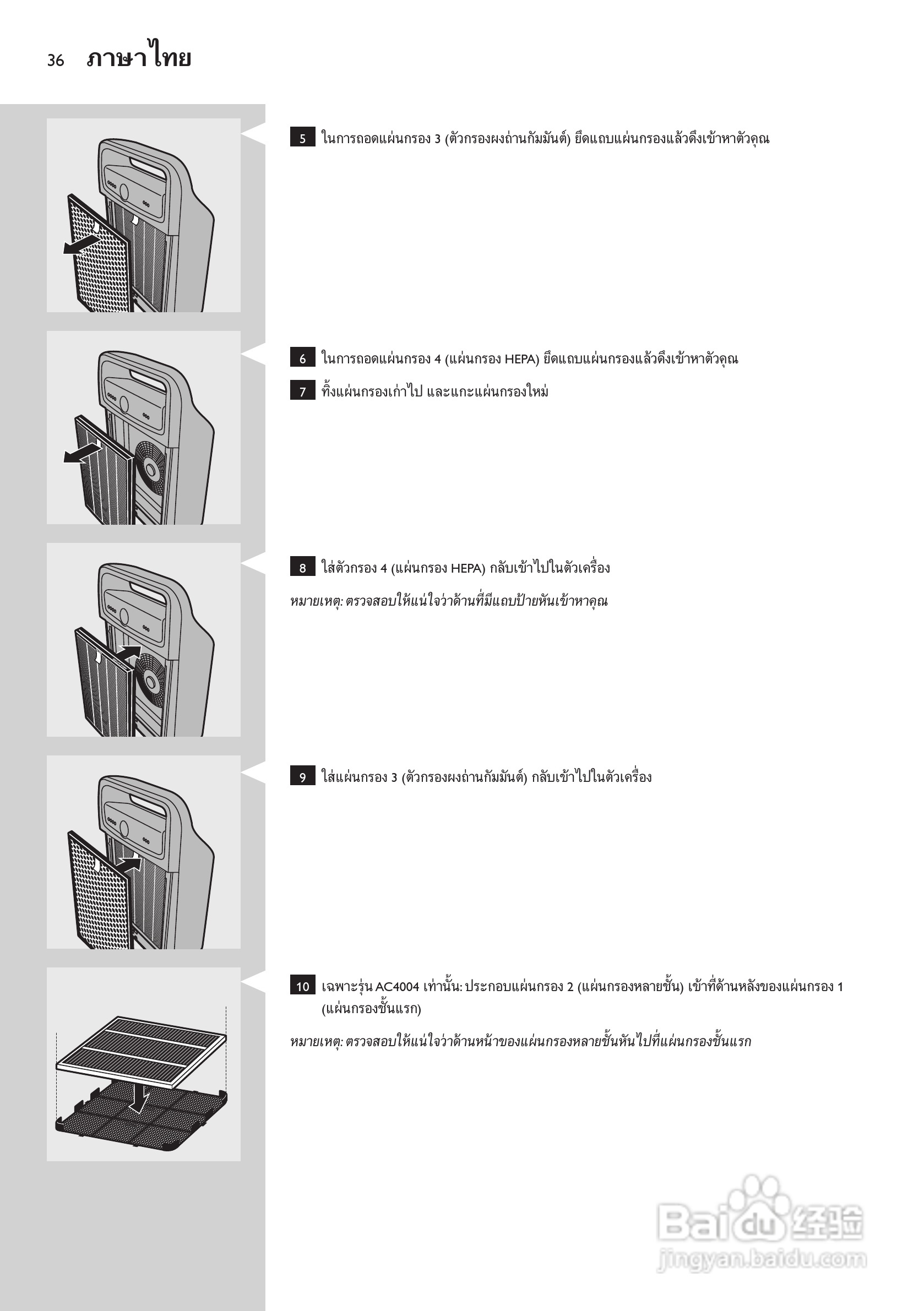 36 ภาษาไทย

5 ในการถอดแผ่นกรอง 3 (ตัวกรองผงถ่านกัมมันต์) ยึดแถบแผ่นกรองแล้วดึงเข้าหาตัวคุณ

6 ในการถอดแผ่นกรอง 4 (แผ่นกรอง HEPA) ยึดแถบแผ่นกรองแล้วดึงเข้าหาตัวคุณ

7 ทิ้งแผ่นกรองเก่าไป และแกะแผ่นกรองใหม่

8 ใส่ตัวกรอง 4 (แผ่นกรอง HEPA) กลับเข้าไปในตัวเครื่อง

หมายเหตุ: ตรวจสอบให้แน่ใจว่าด้านที่มีแถบป้ายหันเข้าหาคุณ

9 ใส่แผ่นกรอง 3 (ตัวกรองผงถ่านกัมมันต์) กลับเข้าไปในตัวเครื่อง

10 เฉพาะรุ่น AC4004 เท่านั้น: ประกอบแผ่นกรอง 2 (แผ่นกรองหลายชั้น) เข้าที่ด้านหลังของแผ่นกรอง 1 (แผ่นกรองชั้นแรก)

หมายเหตุ: ตรวจสอบให้แน่ใจว่าด้านหน้าของแผ่นกรองหลายชั้นหันไปที่แผ่นกรองชั้นแรก

Baidu 经验
jingyan.baidu.com