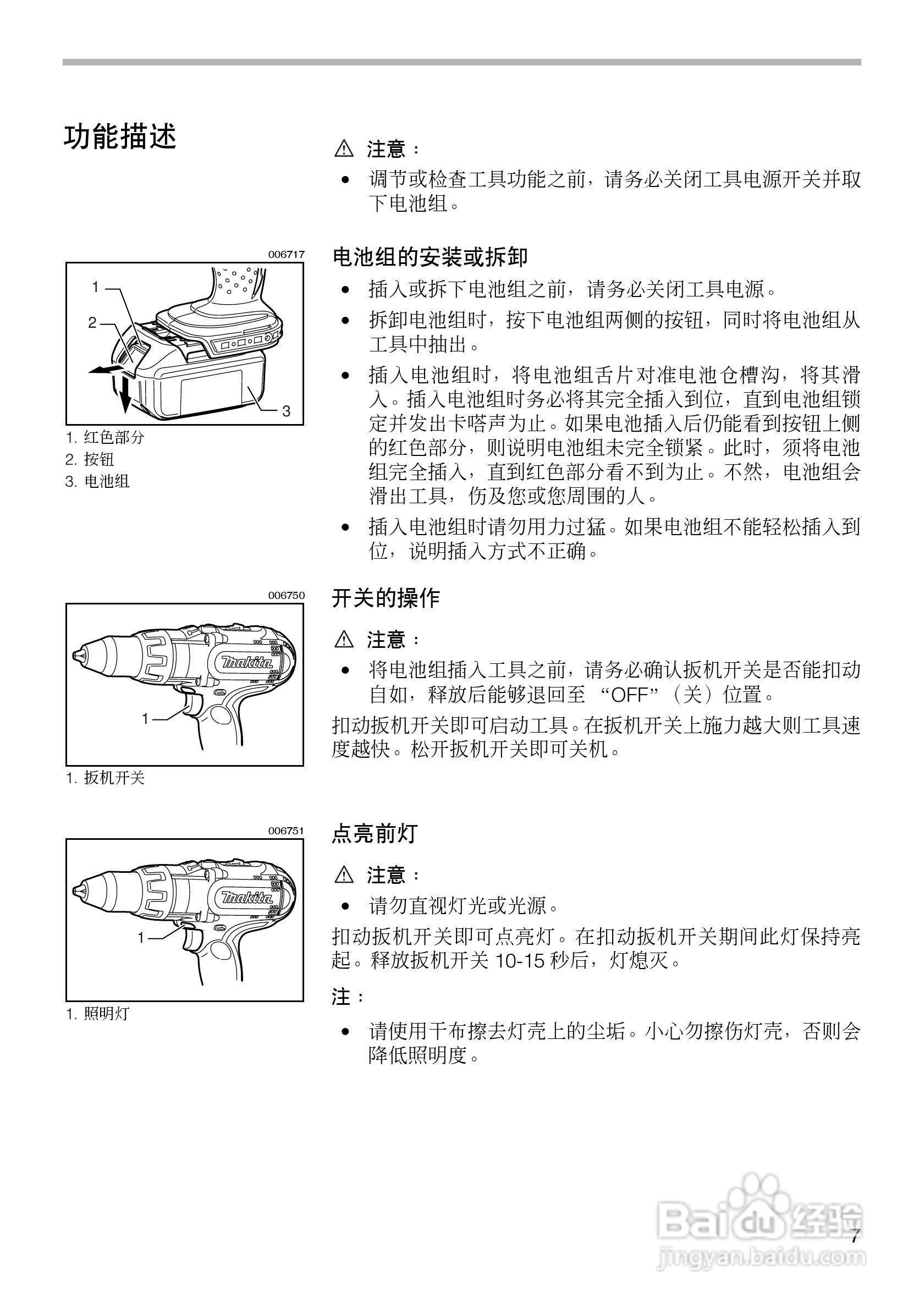 功能描述

⚠ 注意：

• 调节或检查工具功能之前，请务必关闭工具电源开关并取下电池组。

006717

1
2
3

1. 红色部分
2. 按钮
3. 电池组

电池组的安装或拆卸

• 插入或拆下电池组之前，请务必关闭工具电源。

• 拆卸电池组时，按下电池组两侧的按钮，同时将电池组从工具中抽出。

• 插入电池组时，将电池组舌片对准电池仓槽沟，将其滑入。插入电池组时务必将其完全插入到位，直到电池组锁定并发出卡嗒声为止。如果电池插入后仍能看到按钮上侧的红色部分，则说明电池组未完全锁紧。此时，须将电池组完全插入，直到红色部分看不到为止。不然，电池组会滑出工具，伤及您或您周围的人。

• 插入电池组时请勿用力过猛。如果电池组不能轻松插入到位，说明插入方式不正确。

006750

makita

1

1. 扳机开关

开关的操作

⚠ 注意：

• 将电池组插入工具之前，请务必确认扳机开关是否能扣动自如，释放后能够退回至 “OFF”（关）位置。

扣动扳机开关即可启动工具。在扳机开关上施力越大则工具速度越快。松开扳机开关即可关机。

006751

makita

1

1. 照明灯

点亮前灯

⚠ 注意：

• 请勿直视灯光或光源。

扣动扳机开关即可点亮灯。在扣动扳机开关期间此灯保持亮起。释放扳机开关 10-15 秒后，灯熄灭。

注：

• 请使用干布擦去灯壳上的尘垢。小心勿擦伤灯壳，否则会降低照明度。

Baidu 经验
jingyan.baidu.com

7