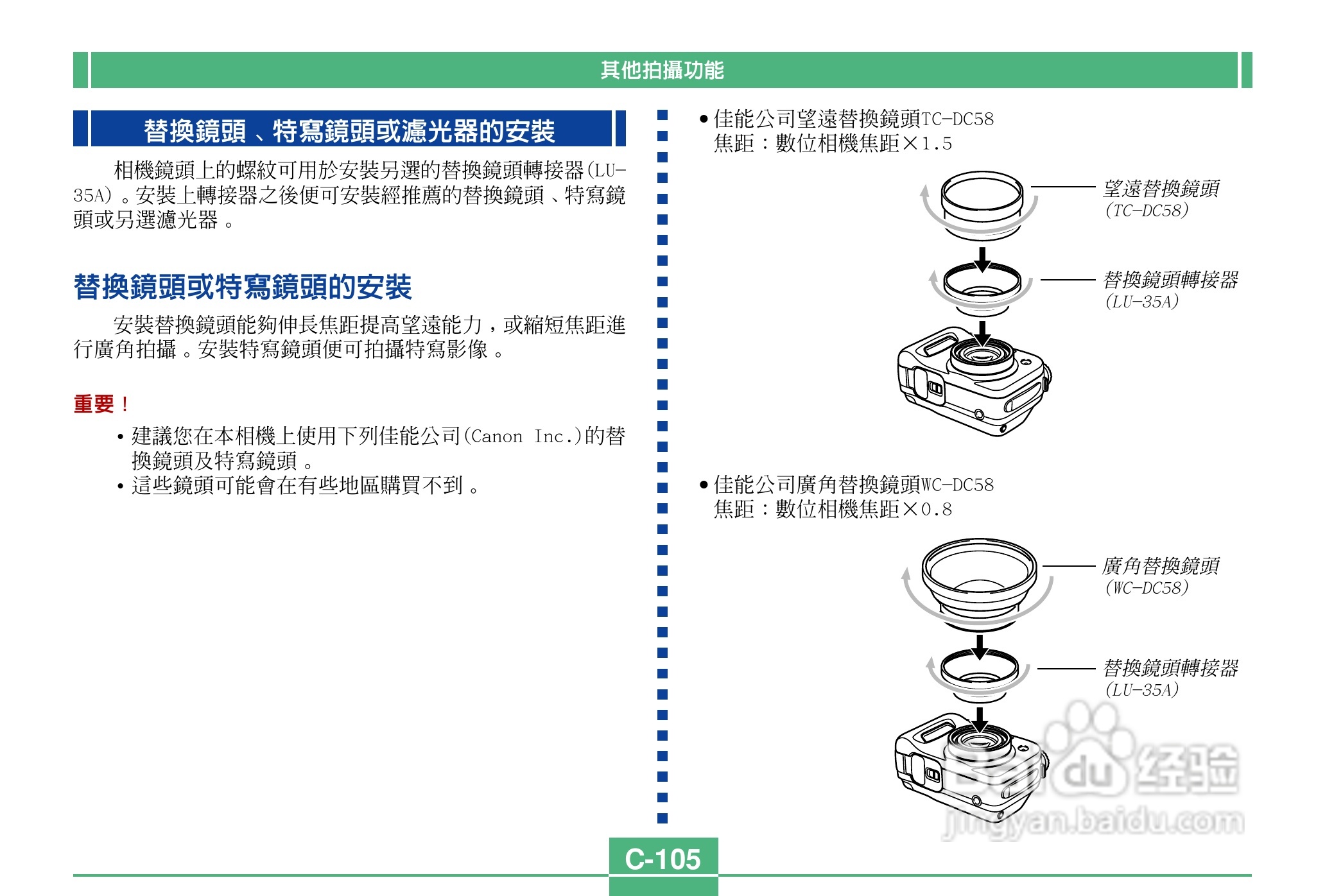 其他拍攝功能

替換鏡頭、特寫鏡頭或濾光器的安裝

相機鏡頭上的螺紋可用於安裝另選的替換鏡頭轉接器(LU-35A)。安裝上轉接器之後便可安裝經推薦的替換鏡頭、特寫鏡頭或另選濾光器。

替換鏡頭或特寫鏡頭的安裝

安裝替換鏡頭能夠伸長焦距提高望遠能力，或縮短焦距進行廣角拍攝。安裝特寫鏡頭便可拍攝特寫影像。

重要！

• 建議您在本相機上使用下列佳能公司(Canon Inc.)的替換鏡頭及特寫鏡頭。
• 這些鏡頭可能會在有些地區購買不到。

• 佳能公司望遠替換鏡頭TC-DC58
焦距：數位相機焦距×1.5

望遠替換鏡頭
(TC-DC58)

替換鏡頭轉接器
(LU-35A)

• 佳能公司廣角替換鏡頭WC-DC58
焦距：數位相機焦距×0.8

廣角替換鏡頭
(WC-DC58)

替換鏡頭轉接器
(LU-35A)

Baidu 经验
jingyan.baidu.com

C-105