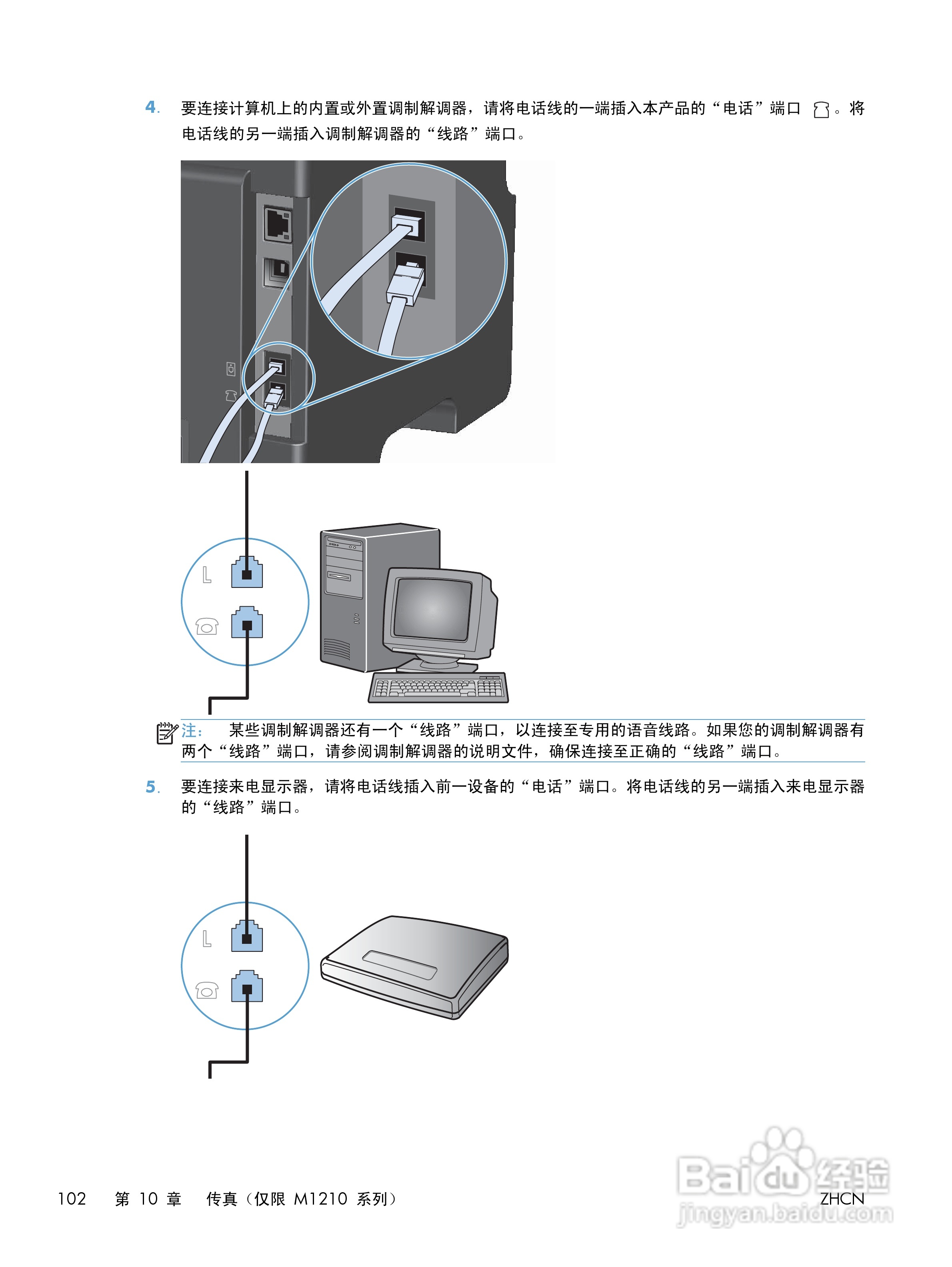 4. 要连接计算机上的内置或外置调制解调器，请将电话线的一端插入本产品的“电话”端口 。将电话线的另一端插入调制解调器的“线路”端口。

注： 某些调制解调器还有一个“线路”端口，以连接至专用的语音线路。如果您的调制解调器有两个“线路”端口，请参阅调制解调器的说明文件，确保连接至正确的“线路”端口。

5. 要连接来电显示器，请将电话线插入前一设备的“电话”端口。将电话线的另一端插入来电显示器的“线路”端口。

102 第 10 章 传真（仅限 M1210 系列） ZHCN

Baidu经验
jingyan.baidu.com