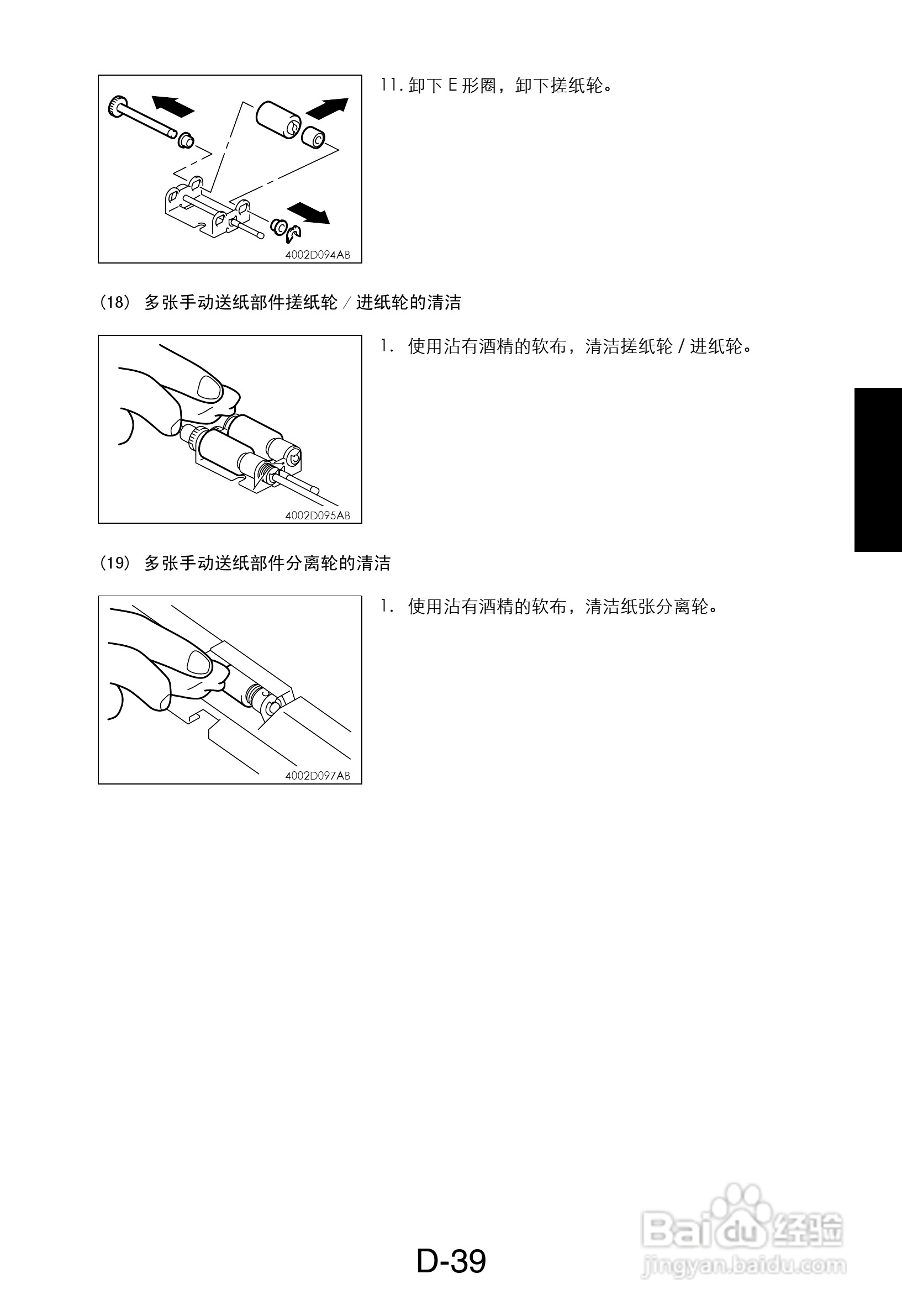 4002D094AB

11. 卸下 E 形圈，卸下搓纸轮。

(18) 多张手动送纸部件搓纸轮 / 进纸轮的清洁

4002D095AB

1. 使用沾有酒精的软布，清洁搓纸轮 / 进纸轮。

(19) 多张手动送纸部件分离轮的清洁

4002D097AB

1. 使用沾有酒精的软布，清洁纸张分离轮。

D-39

Baidu 经验
jingyan.baidu.com