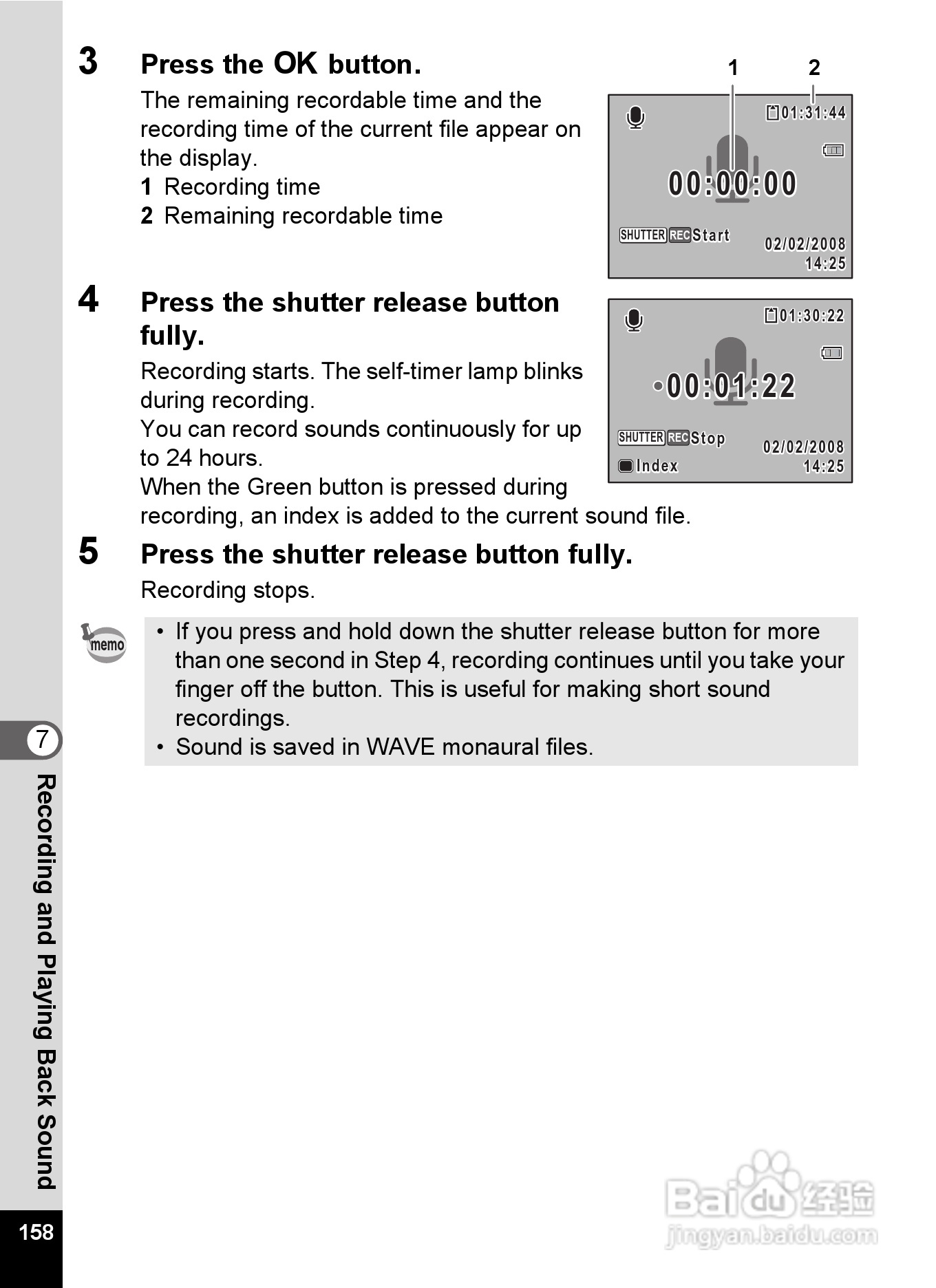 3 Press the OK button.

The remaining recordable time and the recording time of the current file appear on the display.

1 Recording time
2 Remaining recordable time

1 2

01:31:44

00:00:00

SHUTTER REC Start

02/02/2008
14:25

4 Press the shutter release button fully.

Recording starts. The self-timer lamp blinks during recording.
You can record sounds continuously for up to 24 hours.
When the Green button is pressed during recording, an index is added to the current sound file.

01:30:22

00:01:22

SHUTTER REC Stop

Index

02/02/2008
14:25

5 Press the shutter release button fully.

Recording stops.

memo

• If you press and hold down the shutter release button for more than one second in Step 4, recording continues until you take your finger off the button. This is useful for making short sound recordings.
• Sound is saved in WAVE monaural files.

7

Recording and Playing Back Sound

158

Baidu 经验
jingyan.baidu.com