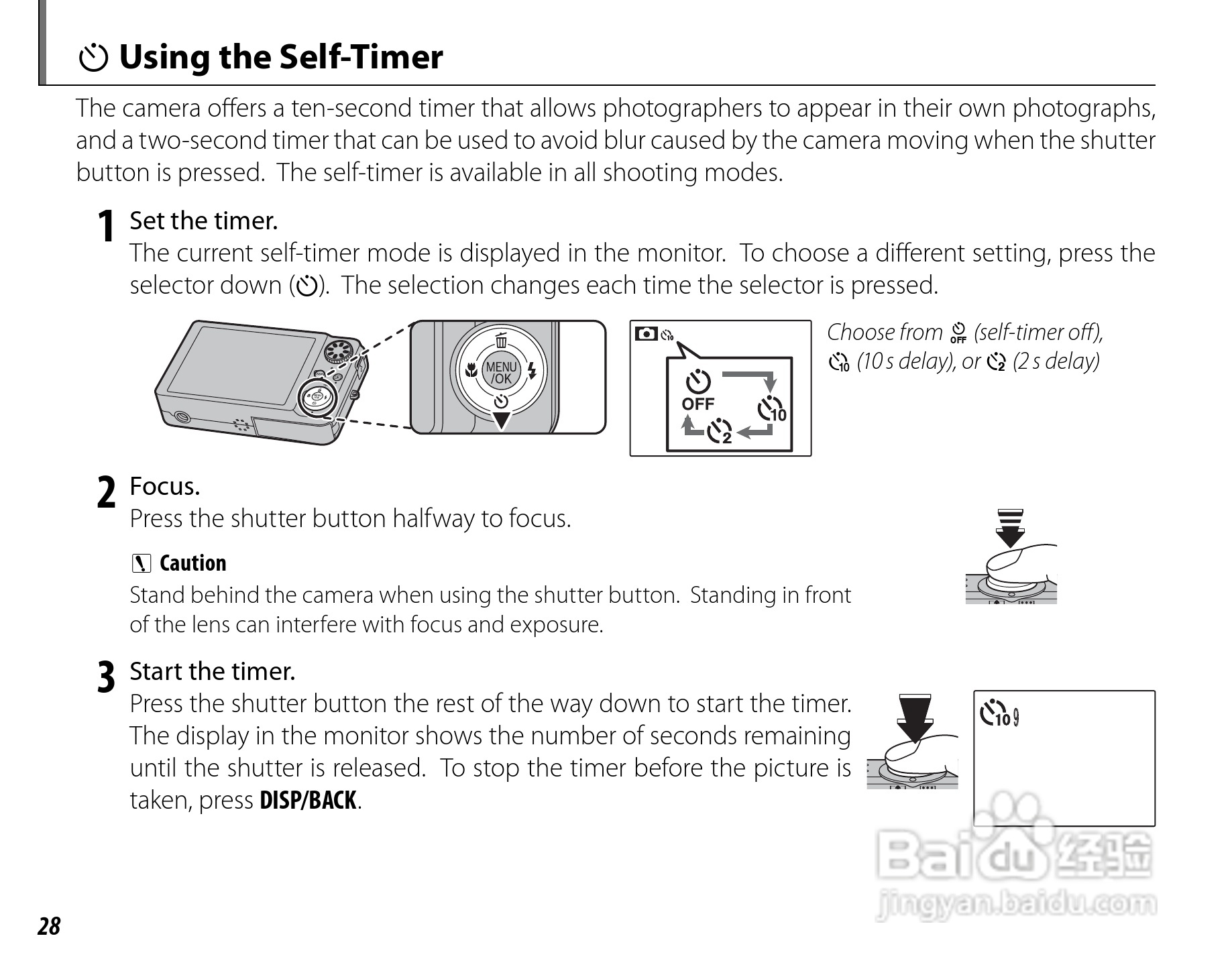 Using the Self-Timer

The camera offers a ten-second timer that allows photographers to appear in their own photographs, and a two-second timer that can be used to avoid blur caused by the camera moving when the shutter button is pressed. The self-timer is available in all shooting modes.

1 Set the timer.
The current self-timer mode is displayed in the monitor. To choose a different setting, press the selector down (). The selection changes each time the selector is pressed.

MENU /OK

OFF

10

2

Choose from OFF (self-timer off), 10 (10 s delay), or 2 (2 s delay)

2 Focus.
Press the shutter button halfway to focus.

Caution
Stand behind the camera when using the shutter button. Standing in front of the lens can interfere with focus and exposure.

3 Start the timer.
Press the shutter button the rest of the way down to start the timer. The display in the monitor shows the number of seconds remaining until the shutter is released. To stop the timer before the picture is taken, press DISP/BACK.

10 9

Baidu 经验
jingyan.baidu.com

28