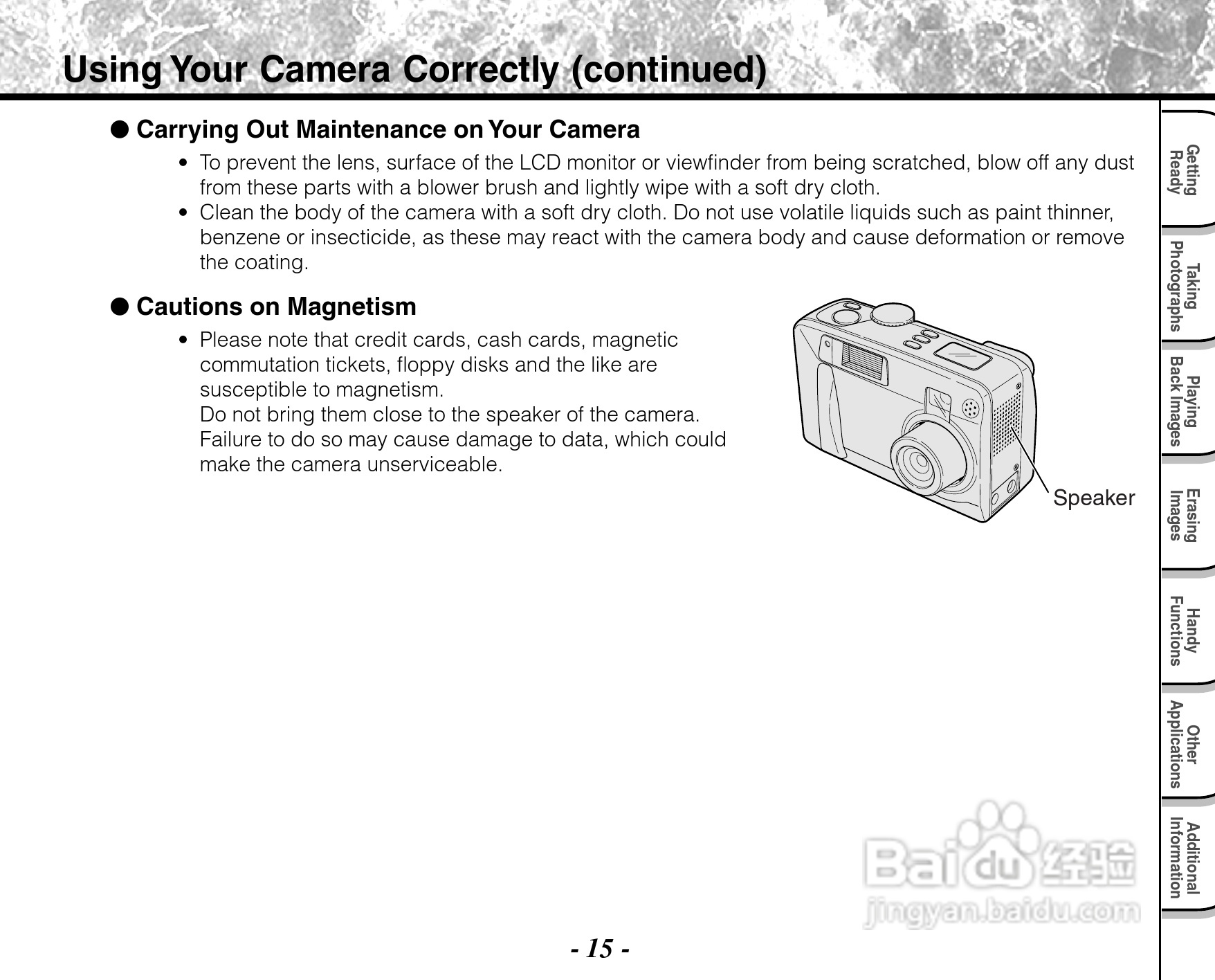 Using Your Camera Correctly (continued)

● Carrying Out Maintenance on Your Camera

• To prevent the lens, surface of the LCD monitor or viewfinder from being scratched, blow off any dust from these parts with a blower brush and lightly wipe with a soft dry cloth.
• Clean the body of the camera with a soft dry cloth. Do not use volatile liquids such as paint thinner, benzene or insecticide, as these may react with the camera body and cause deformation or remove the coating.

● Cautions on Magnetism

• Please note that credit cards, cash cards, magnetic commutation tickets, floppy disks and the like are susceptible to magnetism.
Do not bring them close to the speaker of the camera. Failure to do so may cause damage to data, which could make the camera unserviceable.

Speaker

Getting Ready

Taking Photographs

Playing Back Images

Erasing Images

Handy Functions

Other Applications

Additional Information

Baidu 经验
jingyan.baidu.com

- 15 -