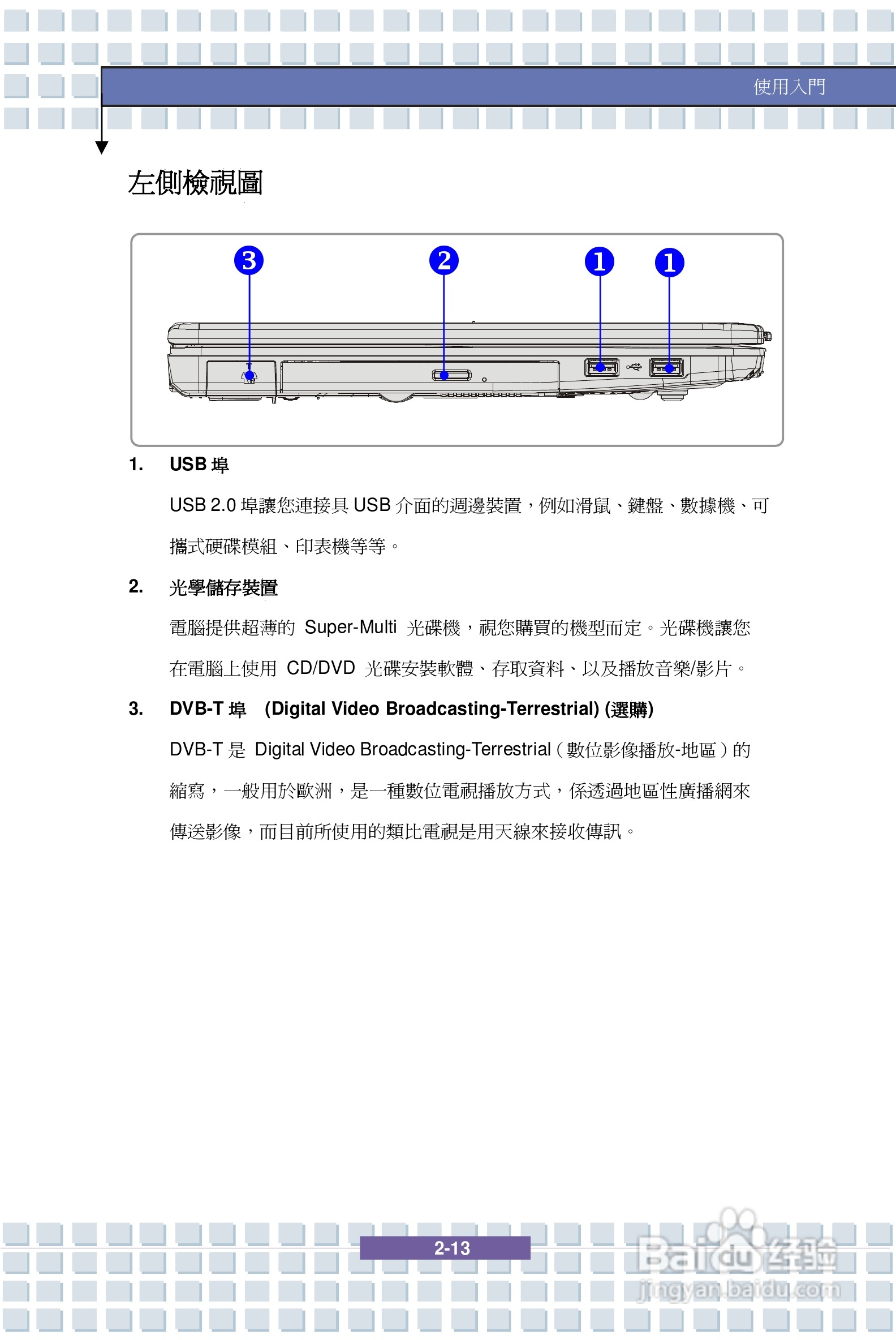 使用入門

左側檢視圖

3 2 1 1

1. USB 埠

USB 2.0 埠讓您連接具 USB 介面的週邊裝置，例如滑鼠、鍵盤、數據機、可攜式硬碟模組、印表機等等。

2. 光學儲存裝置

電腦提供超薄的 Super-Multi 光碟機，視您購買的機型而定。光碟機讓您在電腦上使用 CD/DVD 光碟安裝軟體、存取資料、以及播放音樂/影片。

3. DVB-T 埠 (Digital Video Broadcasting-Terrestrial) (選購)

DVB-T 是 Digital Video Broadcasting-Terrestrial（數位影像播放-地區）的縮寫，一般用於歐洲，是一種數位電視播放方式，係透過地區性廣播網來傳送影像，而目前所使用的類比電視是用天線來接收傳訊。

2-13

Baidu 经验
jingyan.baidu.com