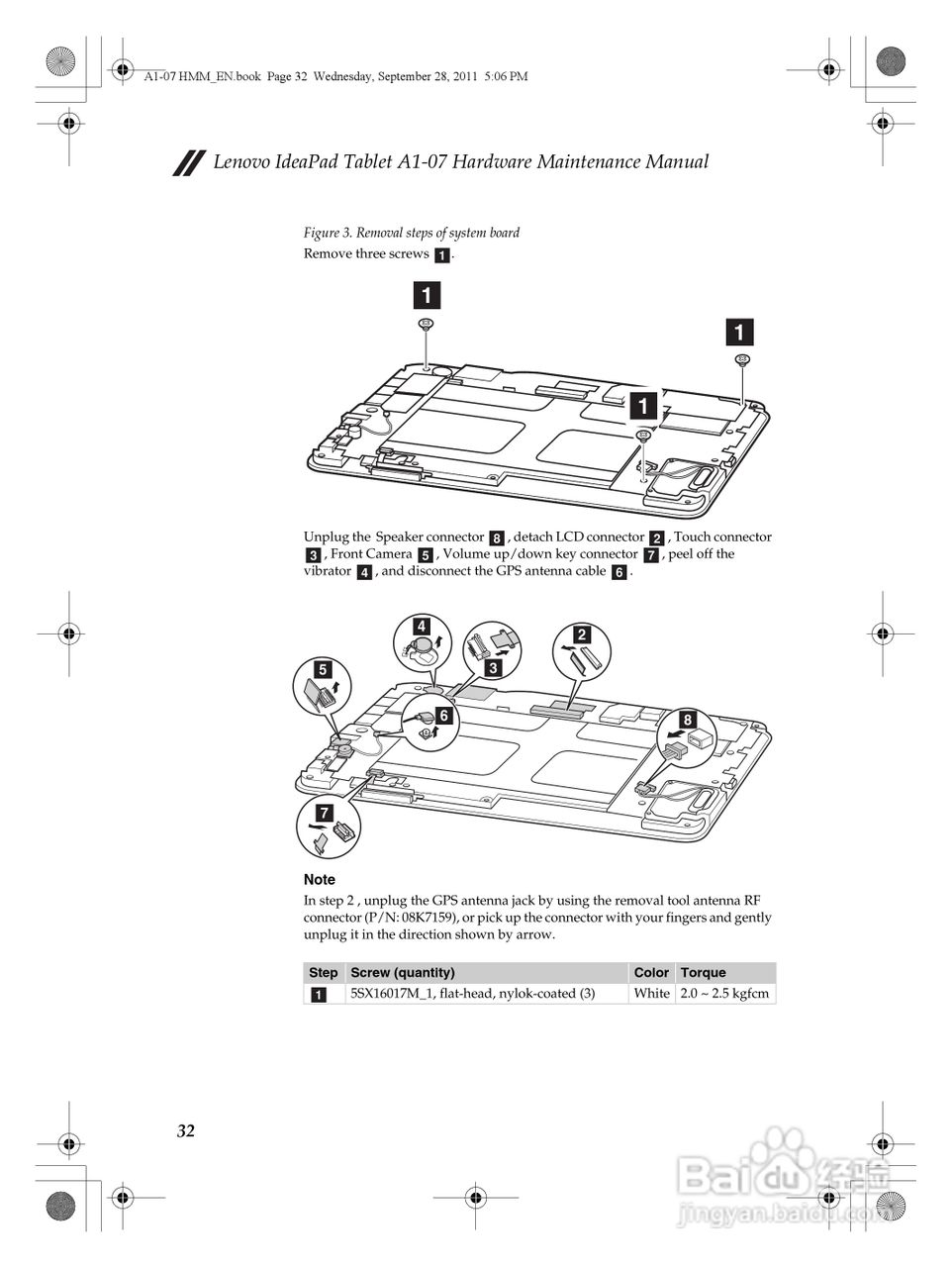 A1-07 HMM_EN.book Page 32 Wednesday, September 28, 2011 5:06 PM

Lenovo IdeaPad Tablet A1-07 Hardware Maintenance Manual

Figure 3. Removal steps of system board

Remove three screws 1.

1

1

1

Unplug the Speaker connector 8, detach LCD connector 2, Touch connector 3, Front Camera 5, Volume up/down key connector 7, peel off the vibrator 4, and disconnect the GPS antenna cable 6.

4

3

2

5

6

8

7

Note

In step 2 , unplug the GPS antenna jack by using the removal tool antenna RF connector (P/N: 08K7159), or pick up the connector with your fingers and gently unplug it in the direction shown by arrow.

| Step | Screw (quantity) | Color | Torque |
|---|---|---|---|
| 1 | 5SX16017M_1, flat-head, nylok-coated (3) | White | 2.0 ~ 2.5 kgfcm |

32

Baidu 经验
jingyan.baidu.com