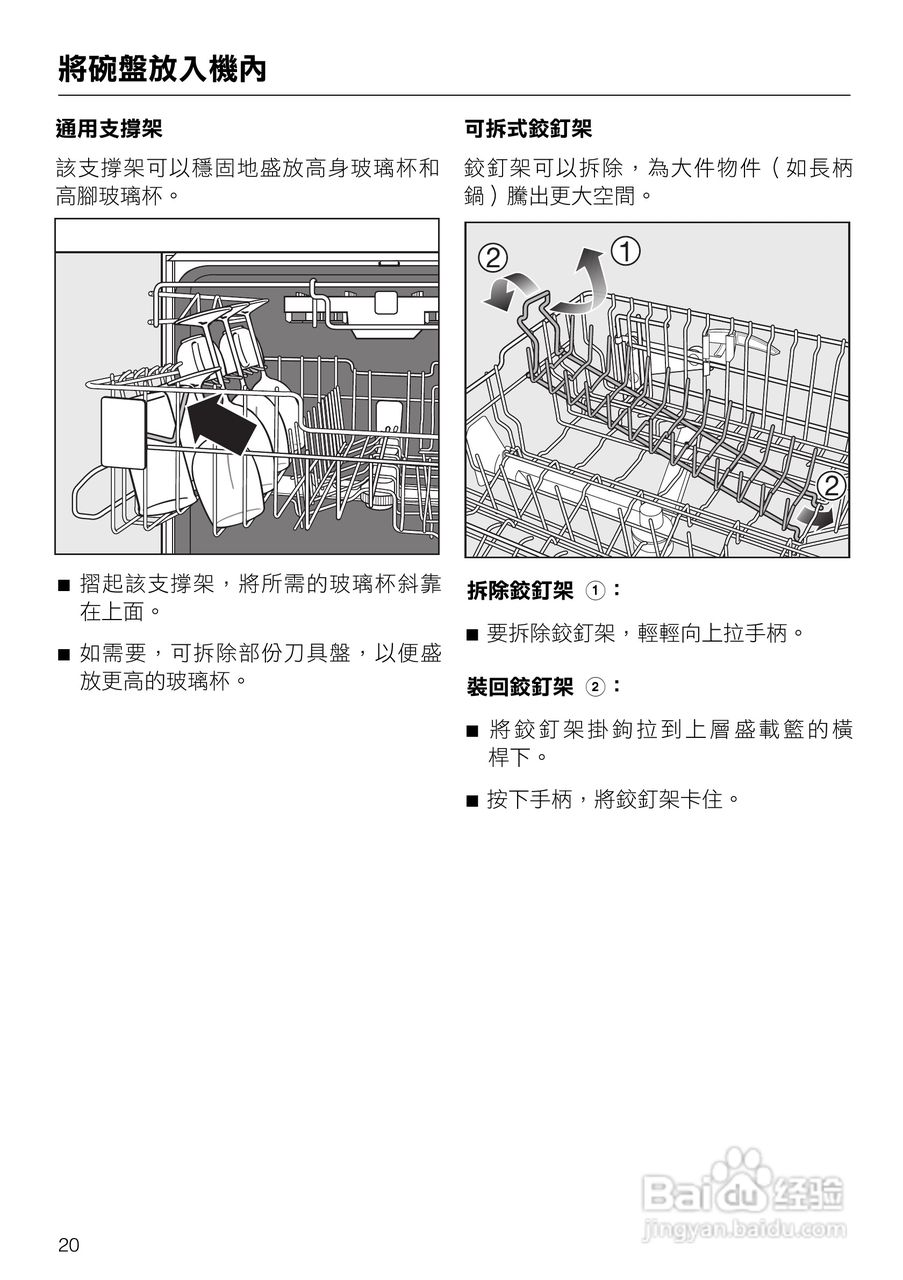 將碗盤放入機內

通用支撐架

該支撐架可以穩固地盛放高身玻璃杯和高腳玻璃杯。

■ 摺起該支撐架，將所需的玻璃杯斜靠在上面。

■ 如需要，可拆除部份刀具盤，以便盛放更高的玻璃杯。

可拆式鉸釘架

鉸釘架可以拆除，為大件物件（如長柄鍋）騰出更大空間。

② ① ②

拆除鉸釘架 ①：

■ 要拆除鉸釘架，輕輕向上拉手柄。

裝回鉸釘架 ②：

■ 將鉸釘架掛鉤拉到上層盛載籃的橫桿下。

■ 按下手柄，將鉸釘架卡住。

20

Baidu 经验
jingyan.baidu.com