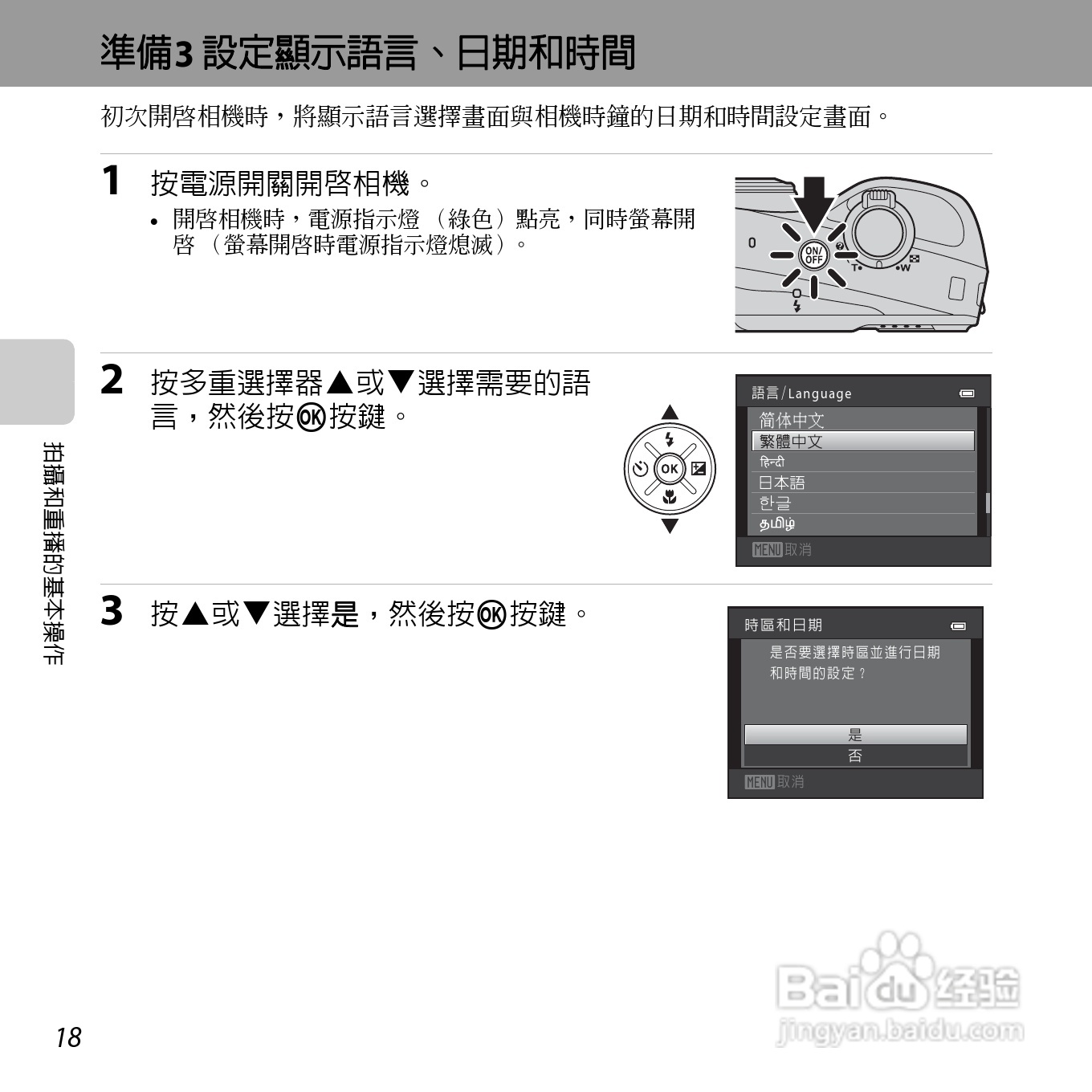 準備3 設定顯示語言、日期和時間

初次開啓相機時，將顯示語言選擇畫面與相機時鐘的日期和時間設定畫面。

1 按電源開關開啓相機。

• 開啓相機時，電源指示燈（綠色）點亮，同時螢幕開啓（螢幕開啓時電源指示燈熄滅）。

ON/OFF

T W

2 按多重選擇器▲或▼選擇需要的語言，然後按OK按鍵。

OK

語言/Language

简体中文
繁體中文
हिन्दी
日本語
한글
தமிழ்

MENU 取消

3 按▲或▼選擇是，然後按OK按鍵。

時區和日期

是否要選擇時區並進行日期和時間的設定？

是
否

MENU 取消

拍攝和重播的基本操作

18

Baidu 经验
jingyan.baidu.com