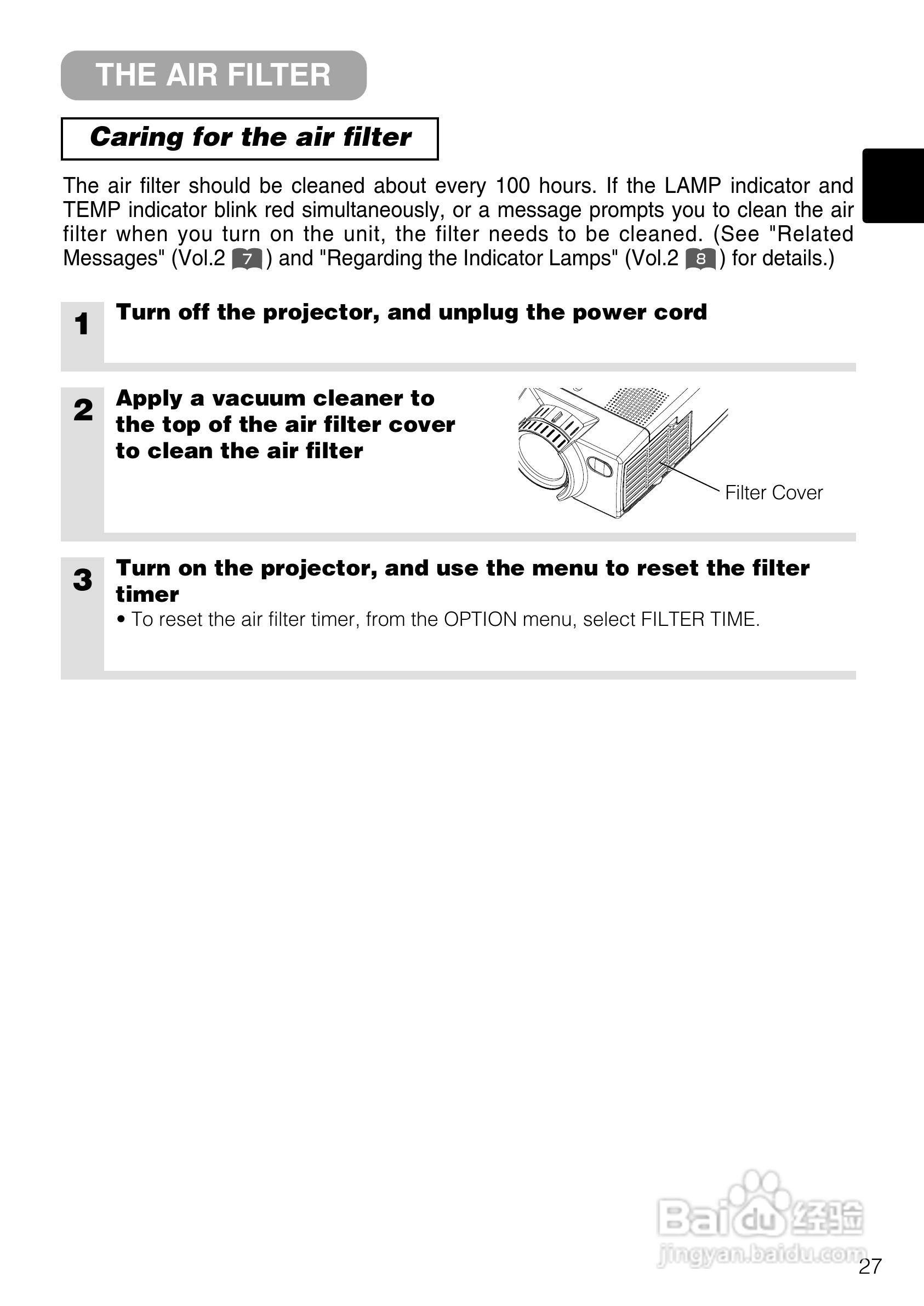 THE AIR FILTER

Caring for the air filter

The air filter should be cleaned about every 100 hours. If the LAMP indicator and TEMP indicator blink red simultaneously, or a message prompts you to clean the air filter when you turn on the unit, the filter needs to be cleaned. (See "Related Messages" (Vol.2 7) and "Regarding the Indicator Lamps" (Vol.2 8) for details.)

1 Turn off the projector, and unplug the power cord

2 Apply a vacuum cleaner to the top of the air filter cover to clean the air filter

Filter Cover

3 Turn on the projector, and use the menu to reset the filter timer

• To reset the air filter timer, from the OPTION menu, select FILTER TIME.

Baidu 经验
jingyan.baidu.com

27