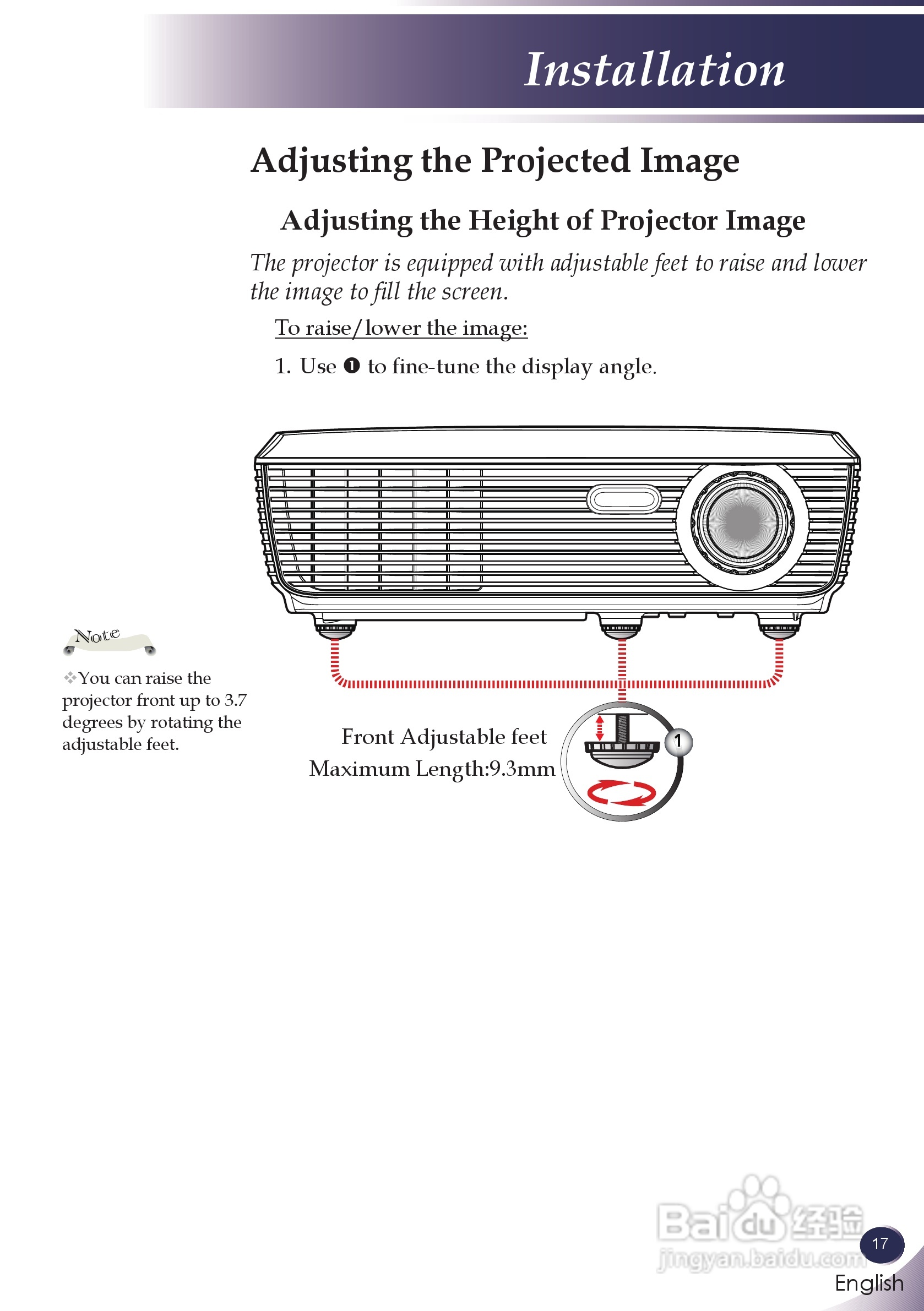 Installation

Adjusting the Projected Image

Adjusting the Height of Projector Image

The projector is equipped with adjustable feet to raise and lower the image to fill the screen.

To raise/lower the image:

1. Use ❶ to fine-tune the display angle.

Note

❖You can raise the projector front up to 3.7 degrees by rotating the adjustable feet.

Front Adjustable feet
Maximum Length:9.3mm

1

Baidu 经验
jingyan.baidu.com

17

English