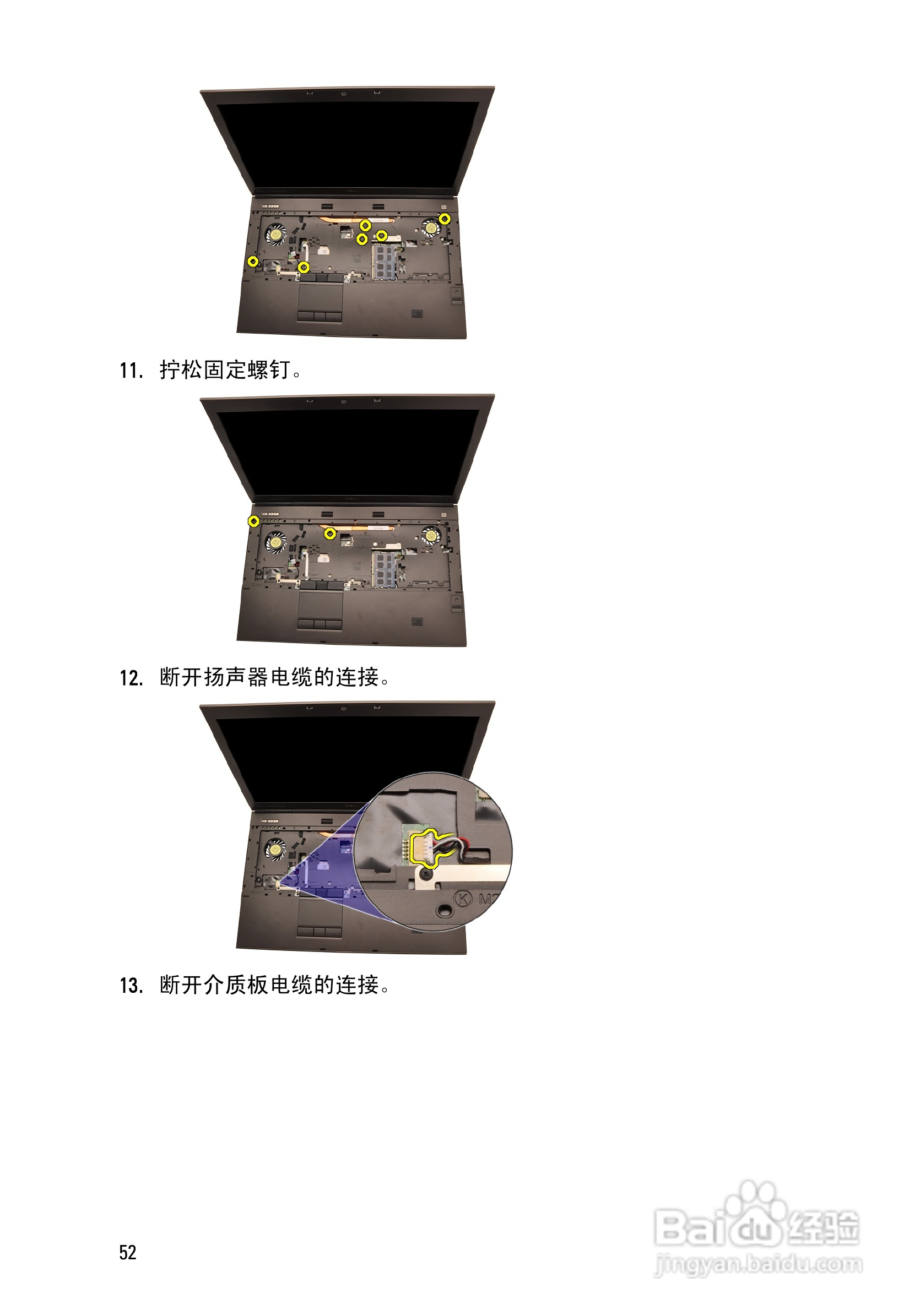 11. 拧松固定螺钉。

12. 断开扬声器电缆的连接。

13. 断开介质板电缆的连接。

52

Baidu经验
jingyan.baidu.com