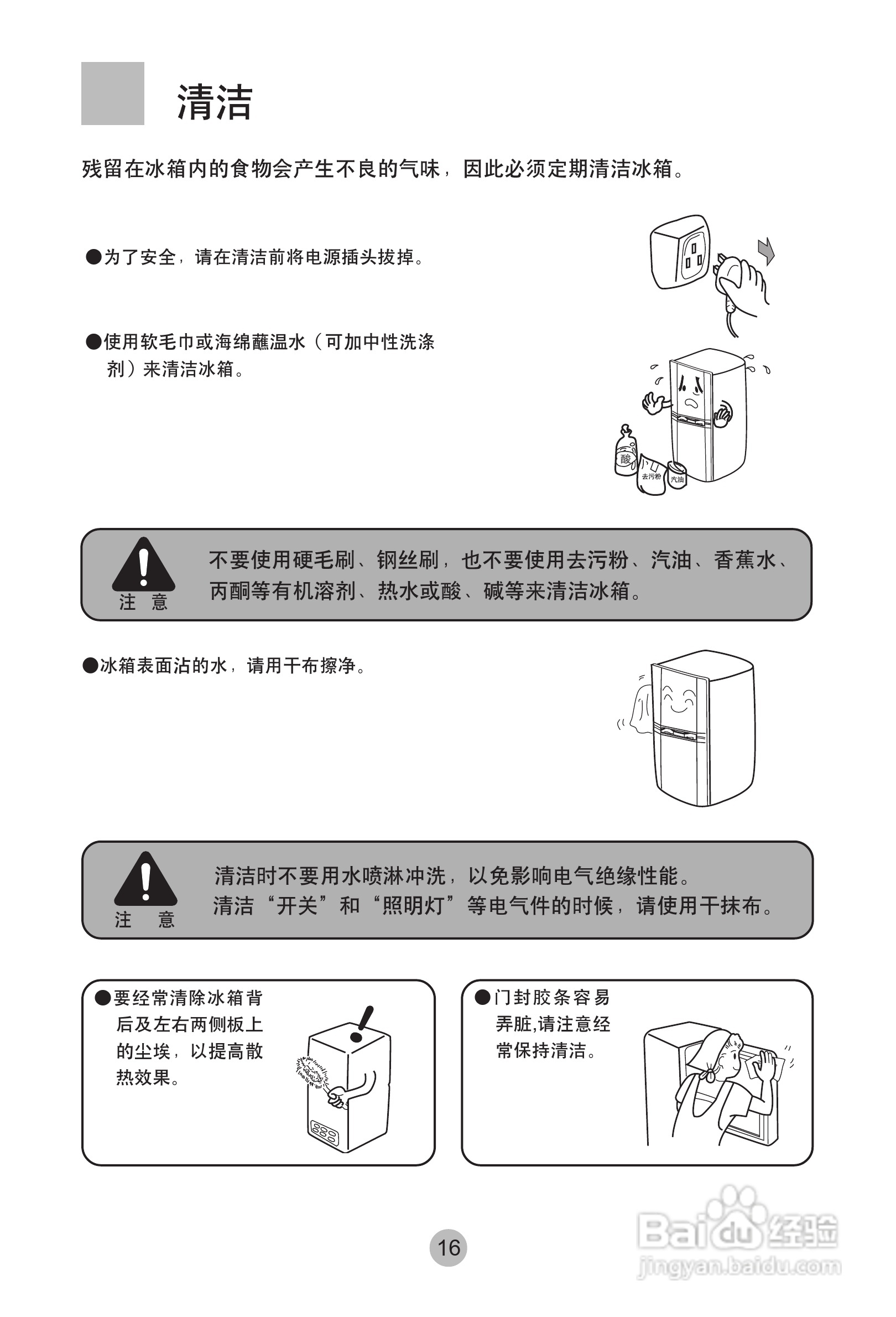 清洁

残留在冰箱内的食物会产生不良的气味，因此必须定期清洁冰箱。

●为了安全，请在清洁前将电源插头拔掉。

●使用软毛巾或海绵蘸温水（可加中性洗涤剂）来清洁冰箱。

酸
去污粉
汽油

注 意

不要使用硬毛刷、钢丝刷，也不要使用去污粉、汽油、香蕉水、丙酮等有机溶剂、热水或酸、碱等来清洁冰箱。

●冰箱表面沾的水，请用干布擦净。

注 意

清洁时不要用水喷淋冲洗，以免影响电气绝缘性能。
清洁“开关”和“照明灯”等电气件的时候，请使用干抹布。

●要经常清除冰箱背后及左右两侧板上的尘埃，以提高散热效果。

●门封胶条容易弄脏,请注意经常保持清洁。

16

Baidu经验
jingyan.baidu.com