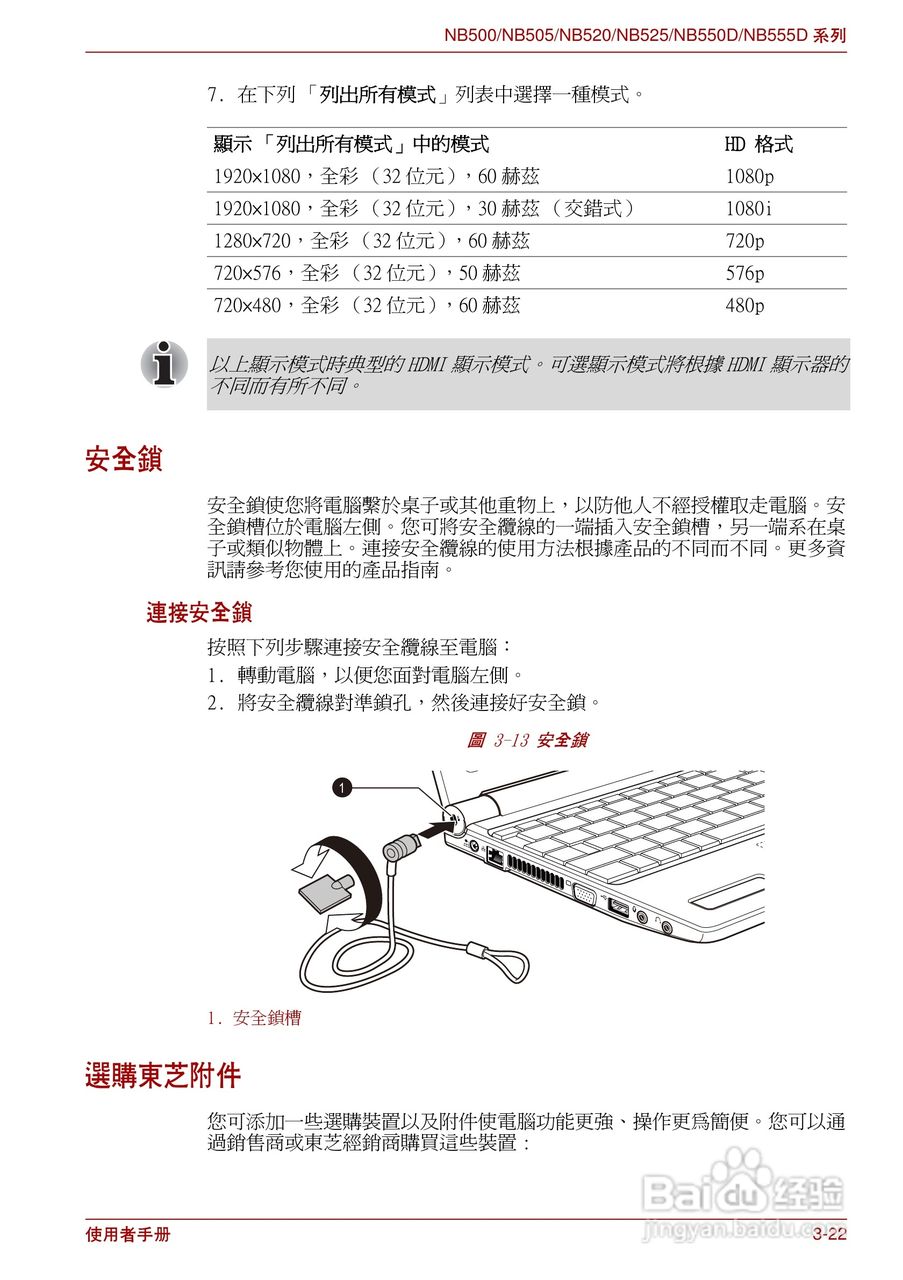 NB500/NB505/NB520/NB525/NB550D/NB555D 系列

7. 在下列 「列出所有模式」列表中選擇一種模式。

| 顯示 「列出所有模式」中的模式 | HD 格式 |
|---|---|
| 1920×1080,全彩 (32 位元),60 赫茲 | 1080p |
| 1920×1080,全彩 (32 位元),30 赫茲 (交錯式) | 1080i |
| 1280×720,全彩 (32 位元),60 赫茲 | 720p |
| 720×576,全彩 (32 位元),50 赫茲 | 576p |
| 720×480,全彩 (32 位元),60 赫茲 | 480p |

以上顯示模式時典型的 HDMI 顯示模式。可選顯示模式將根據 HDMI 顯示器的不同而有所不同。

安全鎖

安全鎖使您將電腦繫於桌子或其他重物上,以防他人不經授權取走電腦。安全鎖槽位於電腦左側。您可將安全纜線的一端插入安全鎖槽,另一端系在桌子或類似物體上。連接安全纜線的使用方法根據產品的不同而不同。更多資訊請參考您使用的產品指南。

連接安全鎖

按照下列步驟連接安全纜線至電腦:

1. 轉動電腦,以便您面對電腦左側。
2. 將安全纜線對準鎖孔,然後連接好安全鎖。

圖 3-13 安全鎖

1

1. 安全鎖槽

選購東芝附件

您可添加一些選購裝置以及附件使電腦功能更強、操作更爲簡便。您可以通過銷售商或東芝經銷商購買這些裝置:

Baidu 经验
jingyan.baidu.com

使用者手册

3-22