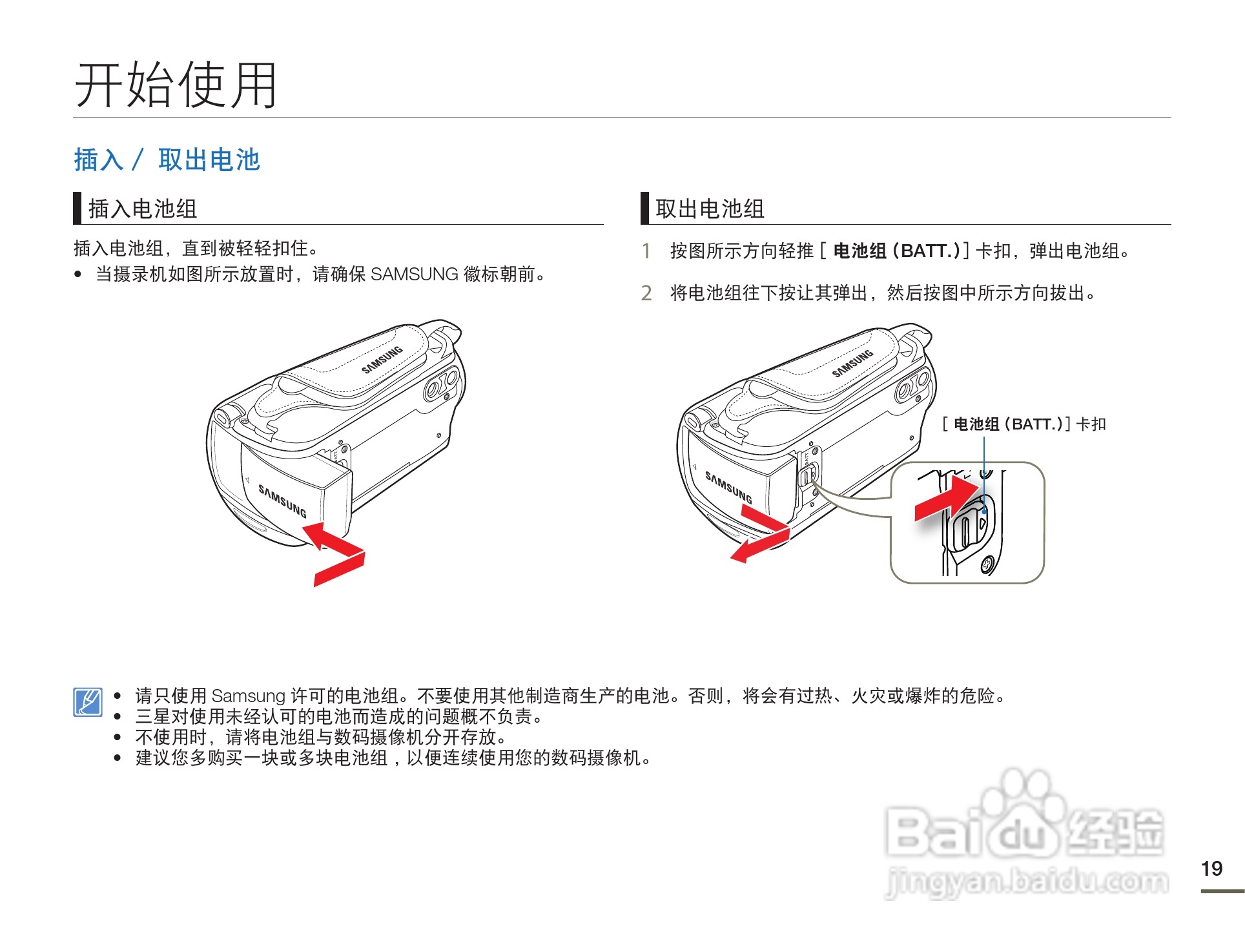 开始使用

插入 / 取出电池

插入电池组

插入电池组，直到被轻轻扣住。

• 当摄录机如图所示放置时，请确保 SAMSUNG 徽标朝前。

SAMSUNG

SAMSUNG

取出电池组

1 按图所示方向轻推 [ 电池组 (BATT.)] 卡扣，弹出电池组。

2 将电池组往下按让其弹出，然后按图中所示方向拔出。

SAMSUNG

SAMSUNG

[ 电池组 (BATT.)] 卡扣

• 请只使用 Samsung 许可的电池组。不要使用其他制造商生产的电池。否则，将会有过热、火灾或爆炸的危险。
• 三星对使用未经认可的电池而造成的问题概不负责。
• 不使用时，请将电池组与数码摄像机分开存放。
• 建议您多购买一块或多块电池组，以便连续使用您的数码摄像机。

Baidu 经验
jingyan.baidu.com

19