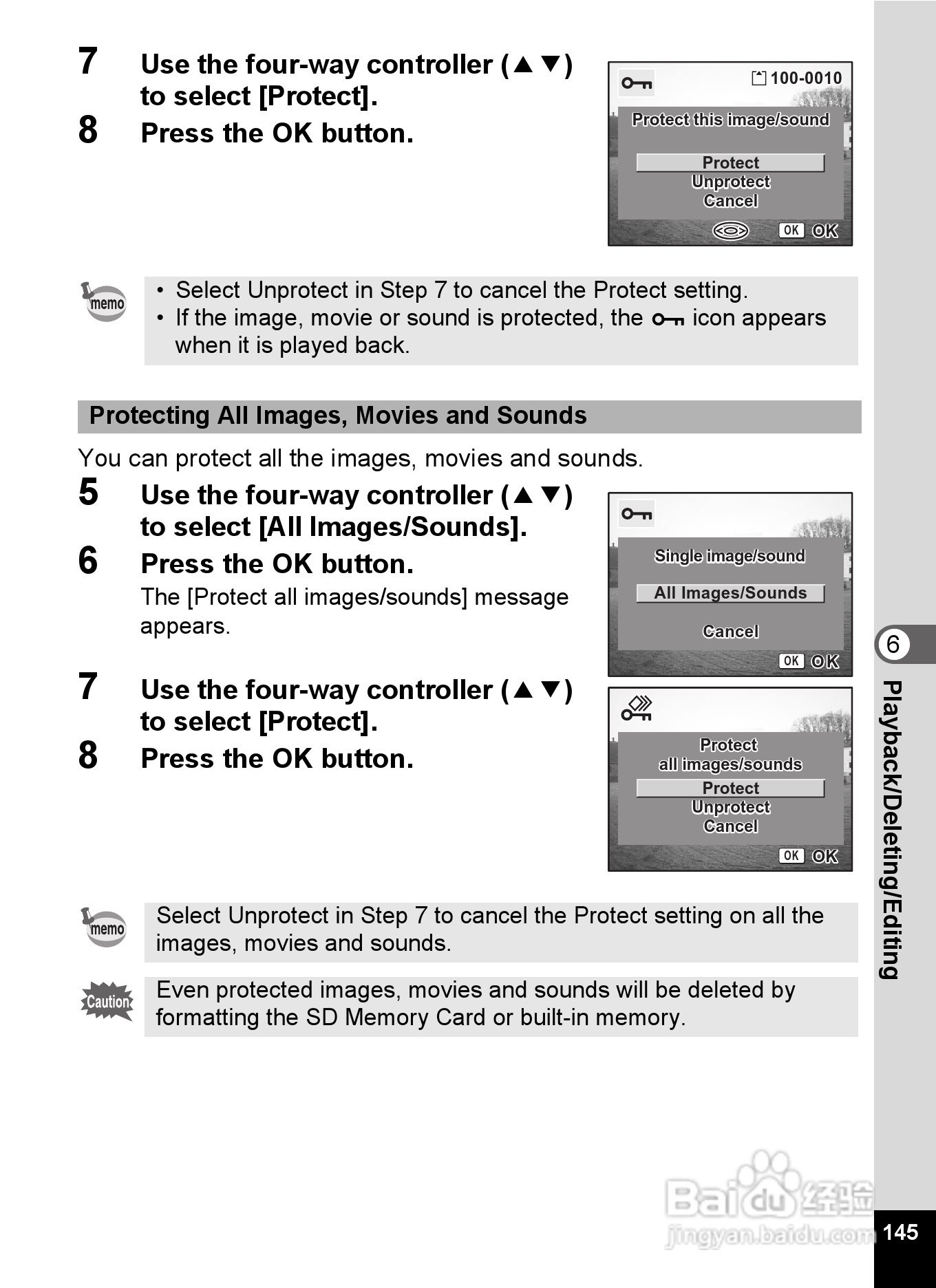 7 Use the four-way controller (▲▼) to select [Protect].

8 Press the OK button.

100-0010

Protect this image/sound

Protect

Unprotect

Cancel

OK OK

memo

• Select Unprotect in Step 7 to cancel the Protect setting.
• If the image, movie or sound is protected, the icon appears when it is played back.

Protecting All Images, Movies and Sounds

You can protect all the images, movies and sounds.

5 Use the four-way controller (▲▼) to select [All Images/Sounds].

6 Press the OK button.

The [Protect all images/sounds] message appears.

Single image/sound

All Images/Sounds

Cancel

OK OK

7 Use the four-way controller (▲▼) to select [Protect].

8 Press the OK button.

Protect all images/sounds

Protect

Unprotect

Cancel

OK OK

memo

Select Unprotect in Step 7 to cancel the Protect setting on all the images, movies and sounds.

Caution

Even protected images, movies and sounds will be deleted by formatting the SD Memory Card or built-in memory.

6

Playback/Deleting/Editing

Baidu 经验 jingyan.baidu.com

145