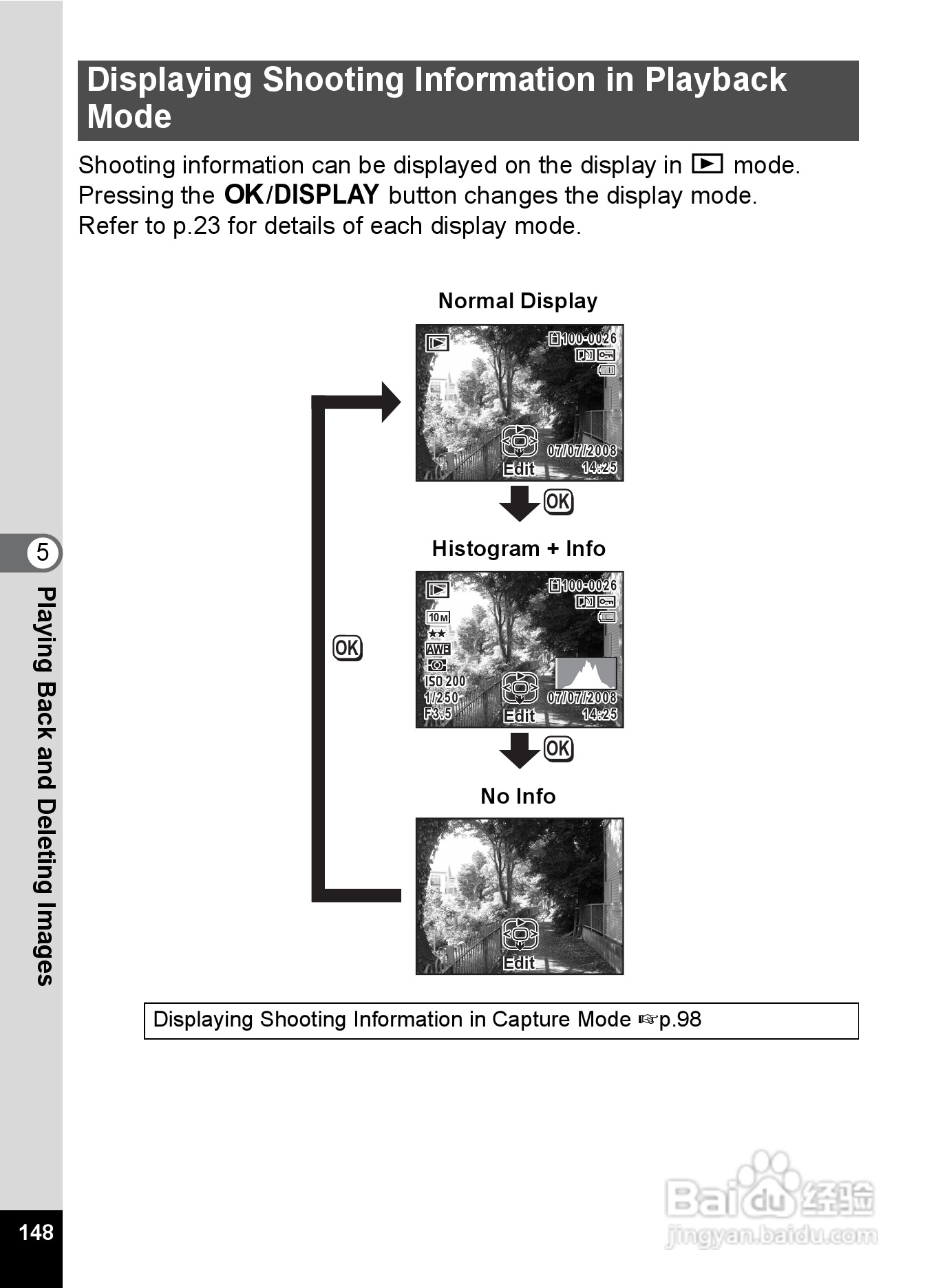 Displaying Shooting Information in Playback Mode

Shooting information can be displayed on the display in ▶ mode. Pressing the OK/DISPLAY button changes the display mode. Refer to p.23 for details of each display mode.

Normal Display

100-0026
07/07/2008
14:25
Edit

OK

Histogram + Info

100-0026
10M
★★
AWB
ISO 200
1/250
F3.5
07/07/2008
14:25
Edit

OK

OK

No Info

Edit

Displaying Shooting Information in Capture Mode ☞p.98

5

Playing Back and Deleting Images

148

Baidu 经验
jingyan.baidu.com