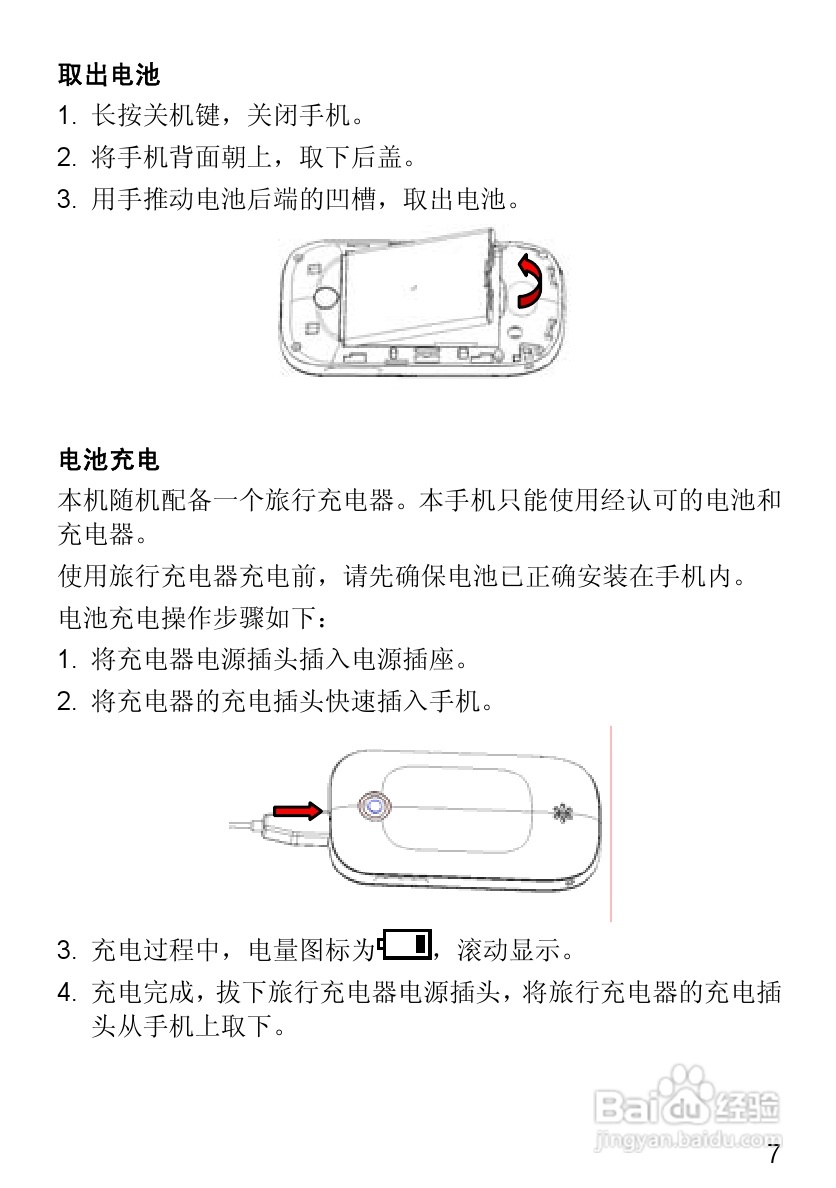 取出电池

1. 长按关机键，关闭手机。
2. 将手机背面朝上，取下后盖。
3. 用手推动电池后端的凹槽，取出电池。

电池充电

本机随机配备一个旅行充电器。本手机只能使用经认可的电池和充电器。

使用旅行充电器充电前，请先确保电池已正确安装在手机内。

电池充电操作步骤如下：

1. 将充电器电源插头插入电源插座。
2. 将充电器的充电插头快速插入手机。

3. 充电过程中，电量图标为，滚动显示。
4. 充电完成，拔下旅行充电器电源插头，将旅行充电器的充电插头从手机上取下。

Baidu 经验
jingyan.baidu.com

7