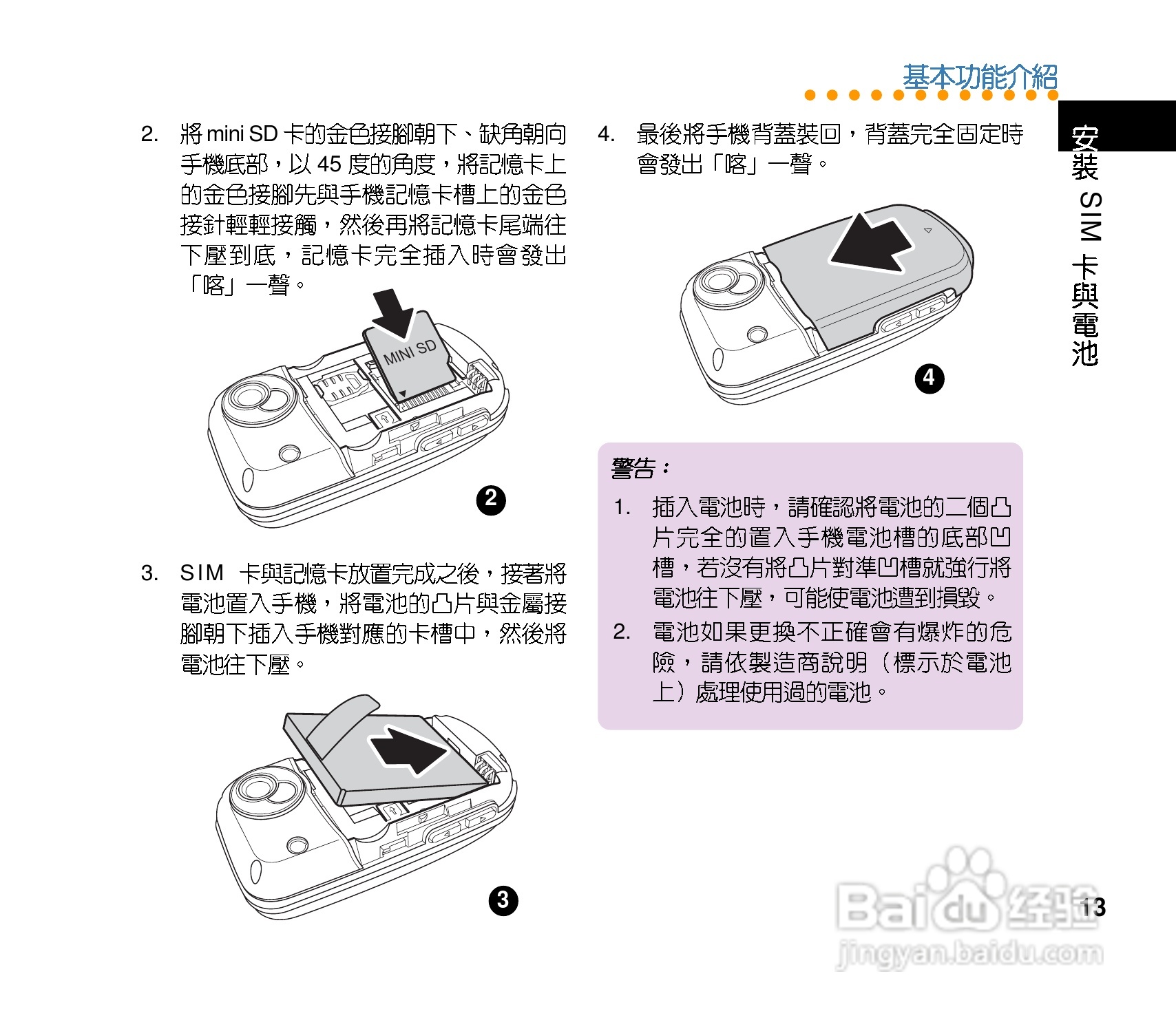 基本功能介紹

安裝 SIM 卡與電池

2. 將 mini SD 卡的金色接腳朝下、缺角朝向手機底部，以 45 度的角度，將記憶卡上的金色接腳先與手機記憶卡槽上的金色接針輕輕接觸，然後再將記憶卡尾端往下壓到底，記憶卡完全插入時會發出「喀」一聲。

MINI SD

2

3. SIM 卡與記憶卡放置完成之後，接著將電池置入手機，將電池的凸片與金屬接腳朝下插入手機對應的卡槽中，然後將電池往下壓。

3

4. 最後將手機背蓋裝回，背蓋完全固定時會發出「喀」一聲。

4

警告：

1. 插入電池時，請確認將電池的二個凸片完全的置入手機電池槽的底部凹槽，若沒有將凸片對準凹槽就強行將電池往下壓，可能使電池遭到損毀。

2. 電池如果更換不正確會有爆炸的危險，請依製造商說明（標示於電池上）處理使用過的電池。

13

Baidu 经验
jingyan.baidu.com