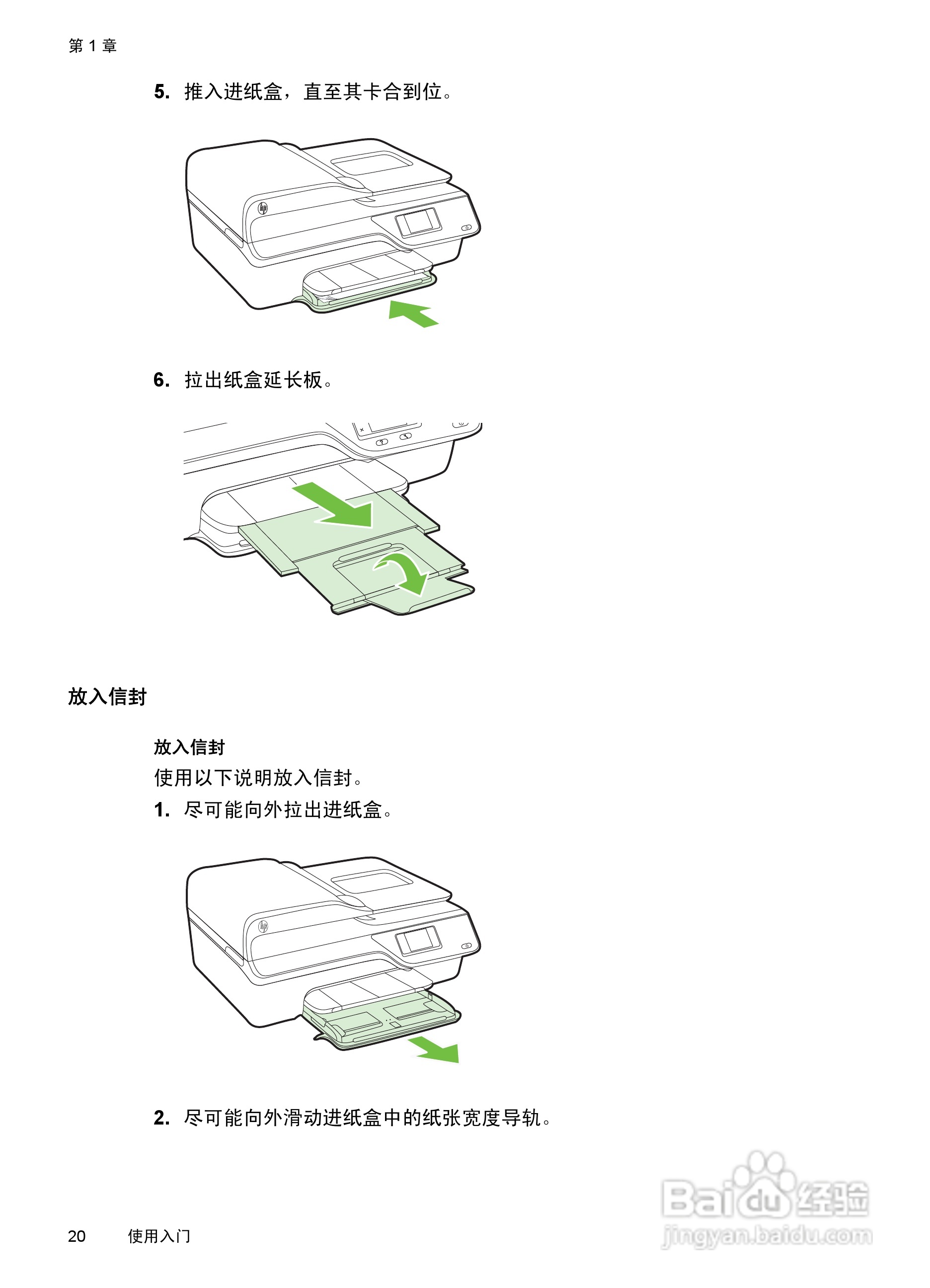 第 1 章

5. 推入进纸盒，直至其卡合到位。

6. 拉出纸盒延长板。

放入信封

放入信封

使用以下说明放入信封。

1. 尽可能向外拉出进纸盒。

2. 尽可能向外滑动进纸盒中的纸张宽度导轨。

20 使用入门

Baidu经验
jingyan.baidu.com