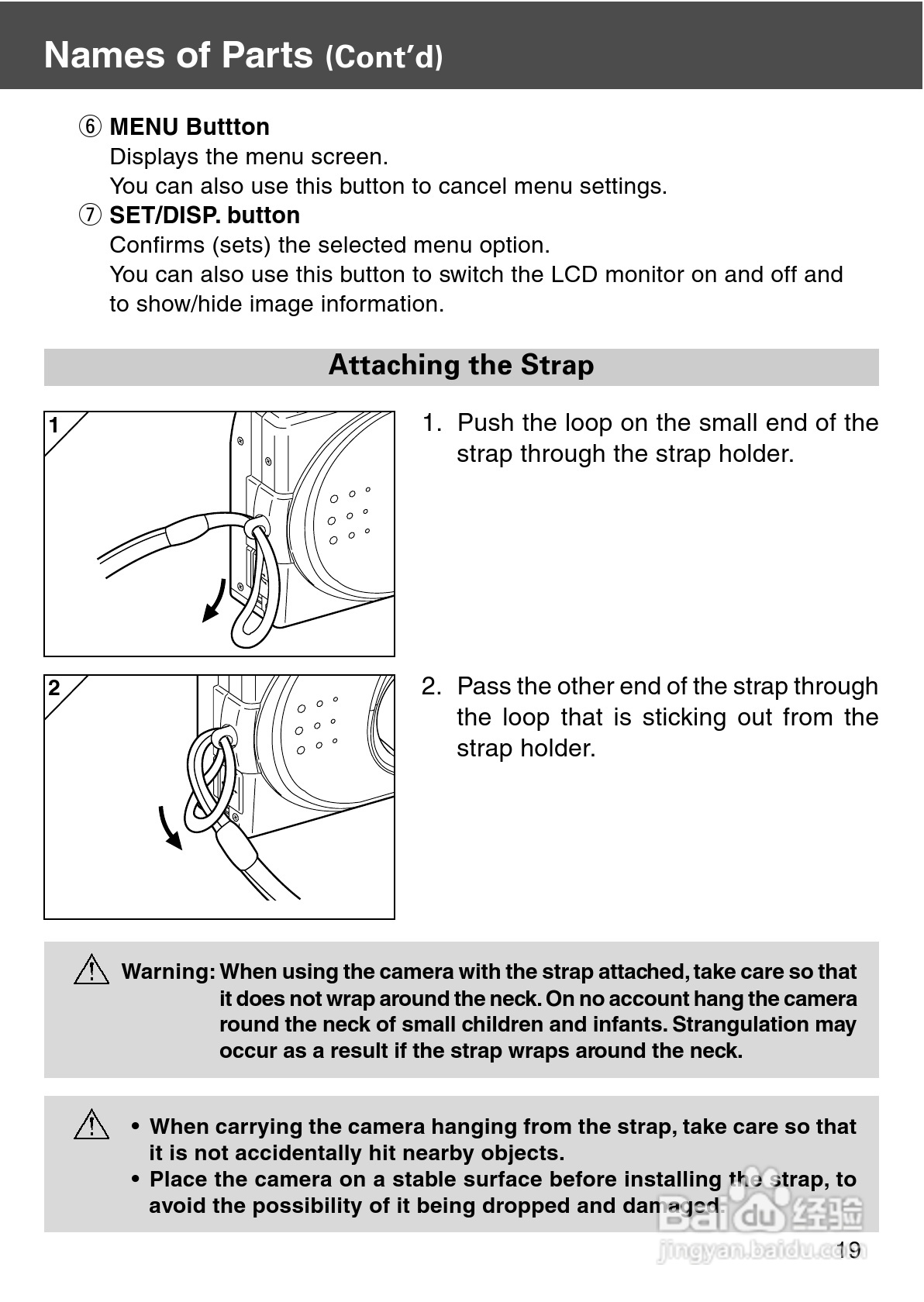 Names of Parts (Cont'd)

⑥ MENU Buttton
Displays the menu screen.
You can also use this button to cancel menu settings.

⑦ SET/DISP. button
Confirms (sets) the selected menu option.
You can also use this button to switch the LCD monitor on and off and to show/hide image information.

Attaching the Strap

1

1. Push the loop on the small end of the strap through the strap holder.

2

2. Pass the other end of the strap through the loop that is sticking out from the strap holder.

Warning: When using the camera with the strap attached, take care so that it does not wrap around the neck. On no account hang the camera round the neck of small children and infants. Strangulation may occur as a result if the strap wraps around the neck.

• When carrying the camera hanging from the strap, take care so that it is not accidentally hit nearby objects.
• Place the camera on a stable surface before installing the strap, to avoid the possibility of it being dropped and damaged.

Baidu 经验
jingyan.baidu.com

19