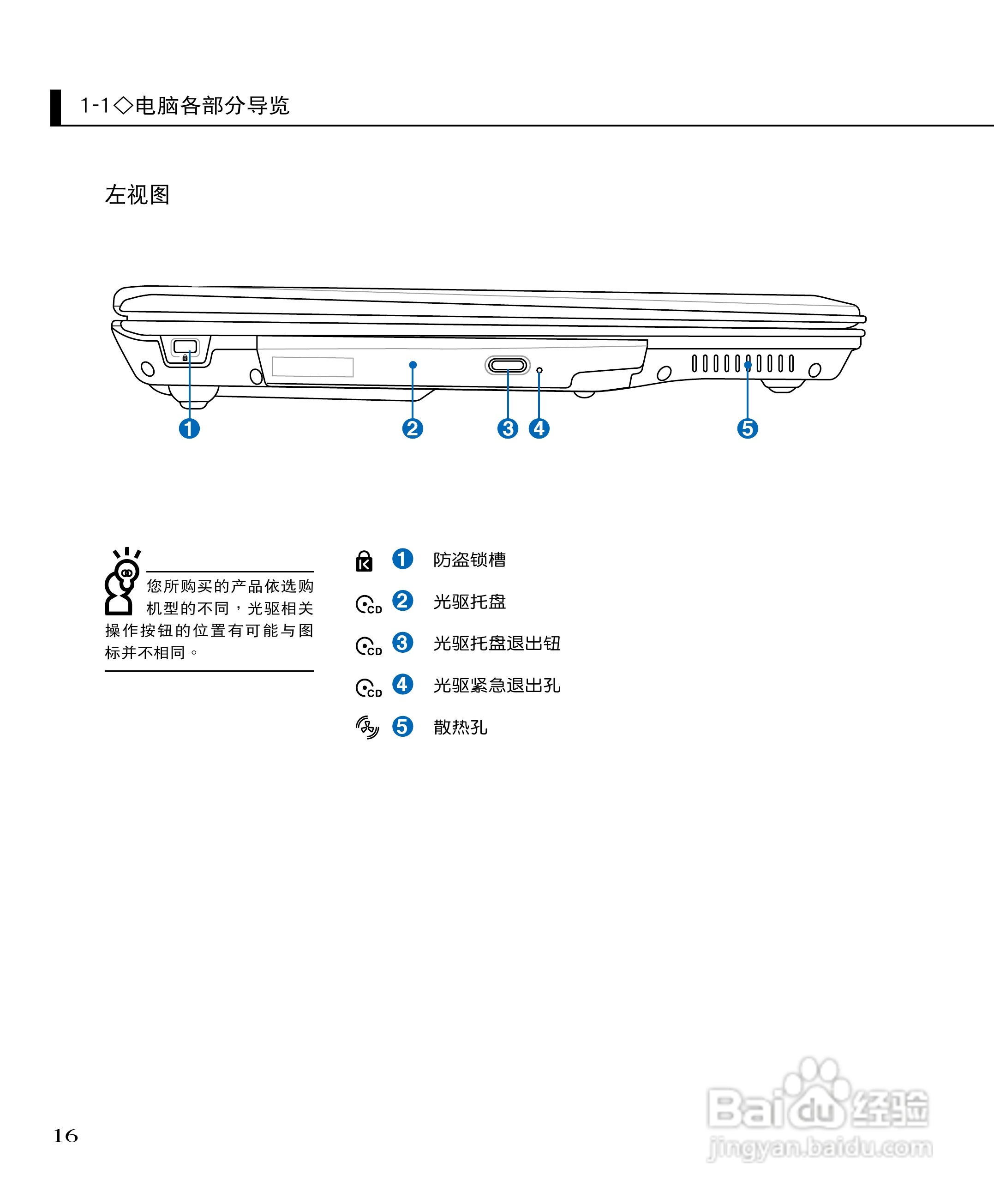 1-1◇电脑各部分导览

左视图

1 2 3 4 5

您所购买的产品依选购机型的不同，光驱相关操作按钮的位置有可能与图标并不相同。

1 防盗锁槽

CD 2 光驱托盘

CD 3 光驱托盘退出钮

CD 4 光驱紧急退出孔

5 散热孔

16

Baidu经验
jingyan.baidu.com