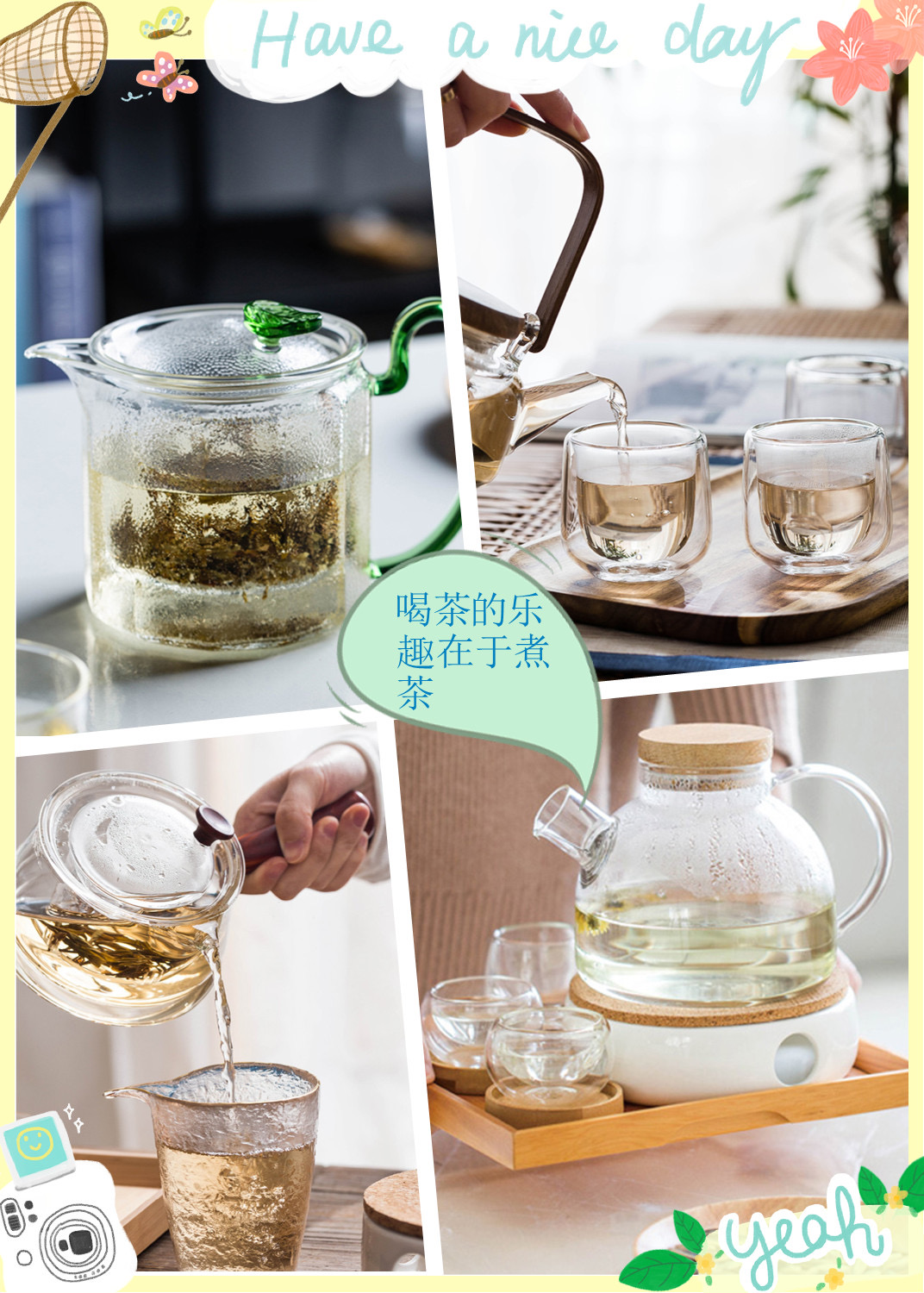 Have a nice day

喝茶的乐趣在于煮茶

yeah