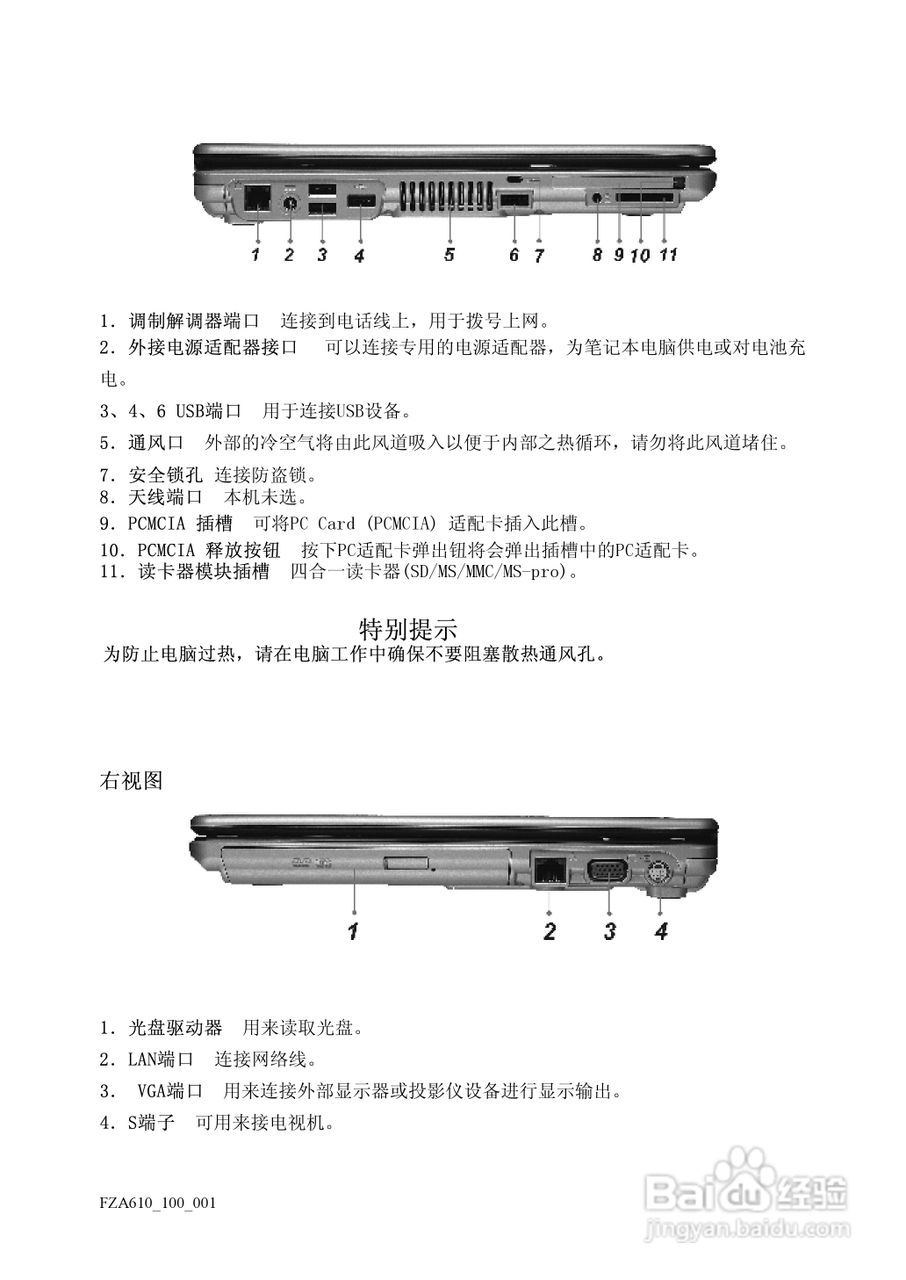 1 2 3 4 5 6 7 8 9 10 11

1. 调制解调器端口　连接到电话线上，用于拨号上网。
2. 外接电源适配器接口　可以连接专用的电源适配器，为笔记本电脑供电或对电池充电。
3、4、6 USB端口　用于连接USB设备。
5. 通风口　外部的冷空气将由此风道吸入以便于内部之热循环，请勿将此风道堵住。
7. 安全锁孔 连接防盗锁。
8. 天线端口　本机未选。
9. PCMCIA 插槽　可将PC Card (PCMCIA) 适配卡插入此槽。
10. PCMCIA 释放按钮　按下PC适配卡弹出钮将会弹出插槽中的PC适配卡。
11. 读卡器模块插槽　四合一读卡器(SD/MS/MMC/MS-pro)。

特别提示
为防止电脑过热，请在电脑工作中确保不要阻塞散热通风孔。

右视图

1 2 3 4

1. 光盘驱动器　用来读取光盘。
2. LAN端口　连接网络线。
3. VGA端口　用来连接外部显示器或投影仪设备进行显示输出。
4. S端子　可用来接电视机。

FZA610_100_001

Baidu 经验
jingyan.baidu.com