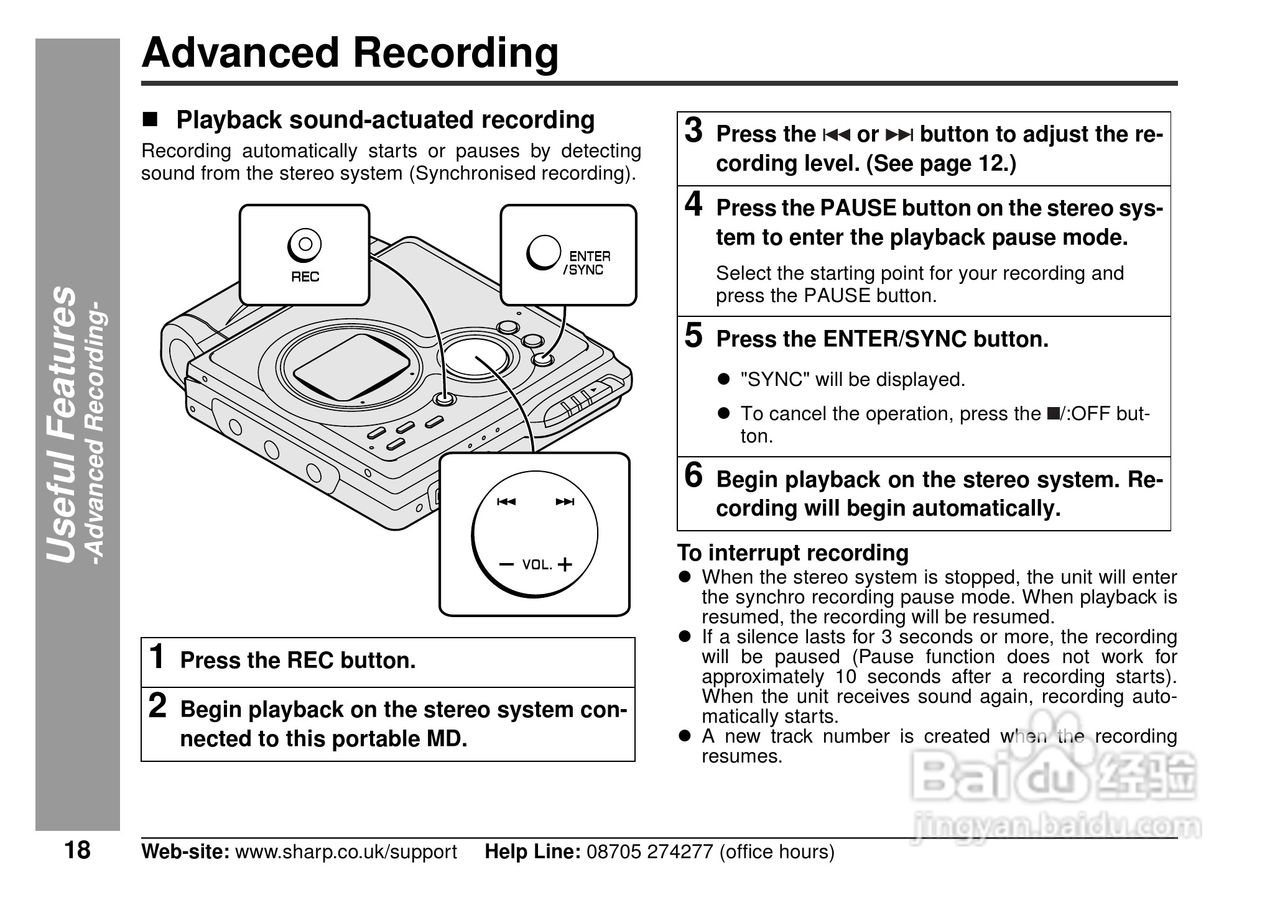 Useful Features
-Advanced Recording-

Advanced Recording

■ Playback sound-actuated recording

Recording automatically starts or pauses by detecting sound from the stereo system (Synchronised recording).

REC

ENTER /SYNC

⏮ ⏭

— VOL. +

1 Press the REC button.

2 Begin playback on the stereo system connected to this portable MD.

3 Press the ⏮ or ⏭ button to adjust the recording level. (See page 12.)

4 Press the PAUSE button on the stereo system to enter the playback pause mode.

Select the starting point for your recording and press the PAUSE button.

5 Press the ENTER/SYNC button.

● "SYNC" will be displayed.

● To cancel the operation, press the ■/:OFF button.

6 Begin playback on the stereo system. Recording will begin automatically.

To interrupt recording

● When the stereo system is stopped, the unit will enter the synchro recording pause mode. When playback is resumed, the recording will be resumed.

● If a silence lasts for 3 seconds or more, the recording will be paused (Pause function does not work for approximately 10 seconds after a recording starts). When the unit receives sound again, recording automatically starts.

● A new track number is created when the recording resumes.

Baidu 经验
jingyan.baidu.com

18 Web-site: www.sharp.co.uk/support Help Line: 08705 274277 (office hours)