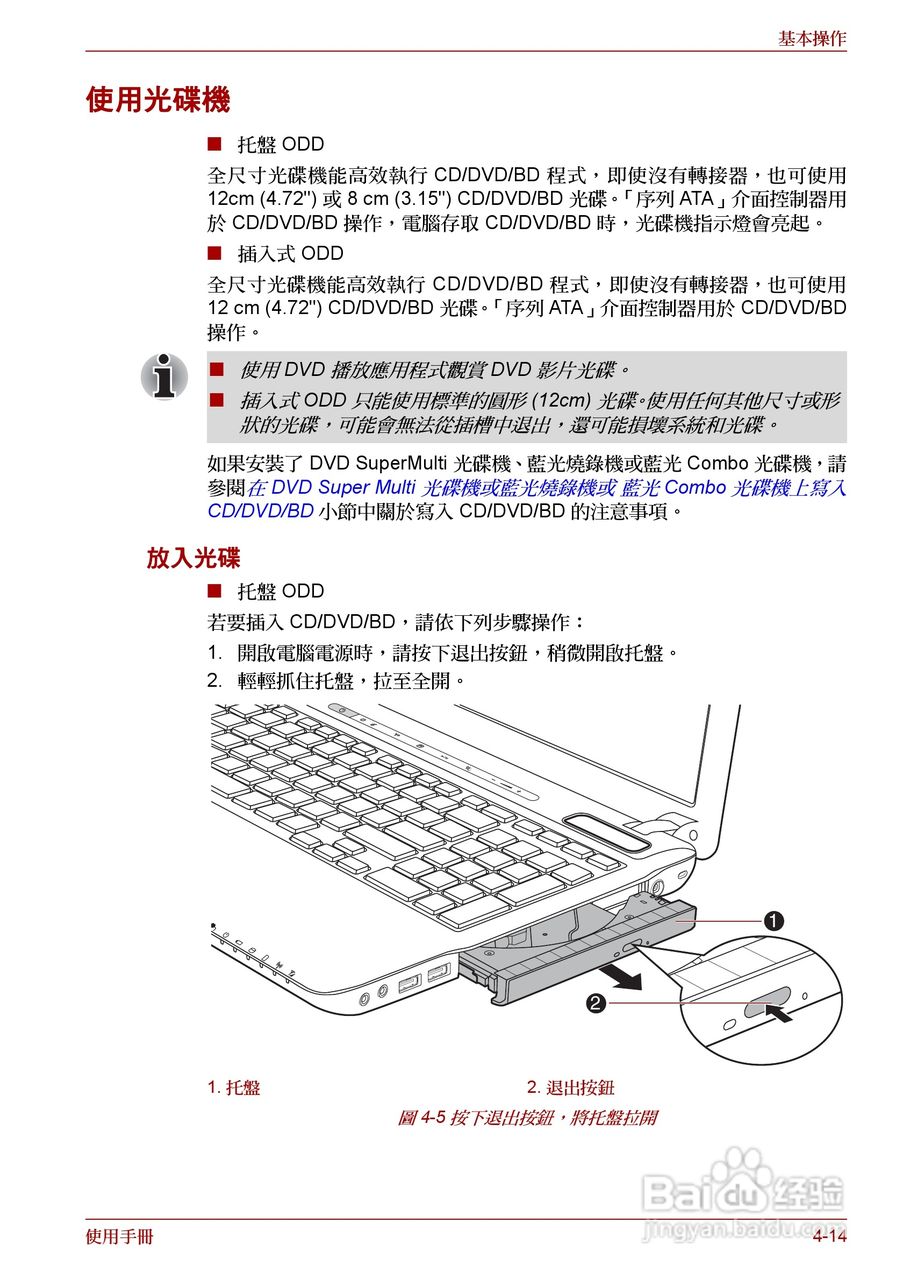 基本操作

使用光碟機

■ 托盤 ODD

全尺寸光碟機能高效執行 CD/DVD/BD 程式，即使沒有轉接器，也可使用 12cm (4.72") 或 8 cm (3.15") CD/DVD/BD 光碟。「序列 ATA」介面控制器用於 CD/DVD/BD 操作，電腦存取 CD/DVD/BD 時，光碟機指示燈會亮起。

■ 插入式 ODD

全尺寸光碟機能高效執行 CD/DVD/BD 程式，即使沒有轉接器，也可使用 12 cm (4.72") CD/DVD/BD 光碟。「序列 ATA」介面控制器用於 CD/DVD/BD 操作。

■ 使用 DVD 播放應用程式觀賞 DVD 影片光碟。

■ 插入式 ODD 只能使用標準的圓形 (12cm) 光碟。使用任何其他尺寸或形狀的光碟，可能會無法從插槽中退出，還可能損壞系統和光碟。

如果安裝了 DVD SuperMulti 光碟機、藍光燒錄機或藍光 Combo 光碟機，請參閱在 DVD Super Multi 光碟機或藍光燒錄機或 藍光 Combo 光碟機上寫入 CD/DVD/BD 小節中關於寫入 CD/DVD/BD 的注意事項。

放入光碟

■ 托盤 ODD

若要插入 CD/DVD/BD，請依下列步驟操作：

1. 開啟電腦電源時，請按下退出按鈕，稍微開啟托盤。
2. 輕輕抓住托盤，拉至全開。

1
2

1. 托盤
2. 退出按鈕

圖 4-5 按下退出按鈕，將托盤拉開

Baidu 经验
jingyan.baidu.com

使用手冊
4-14