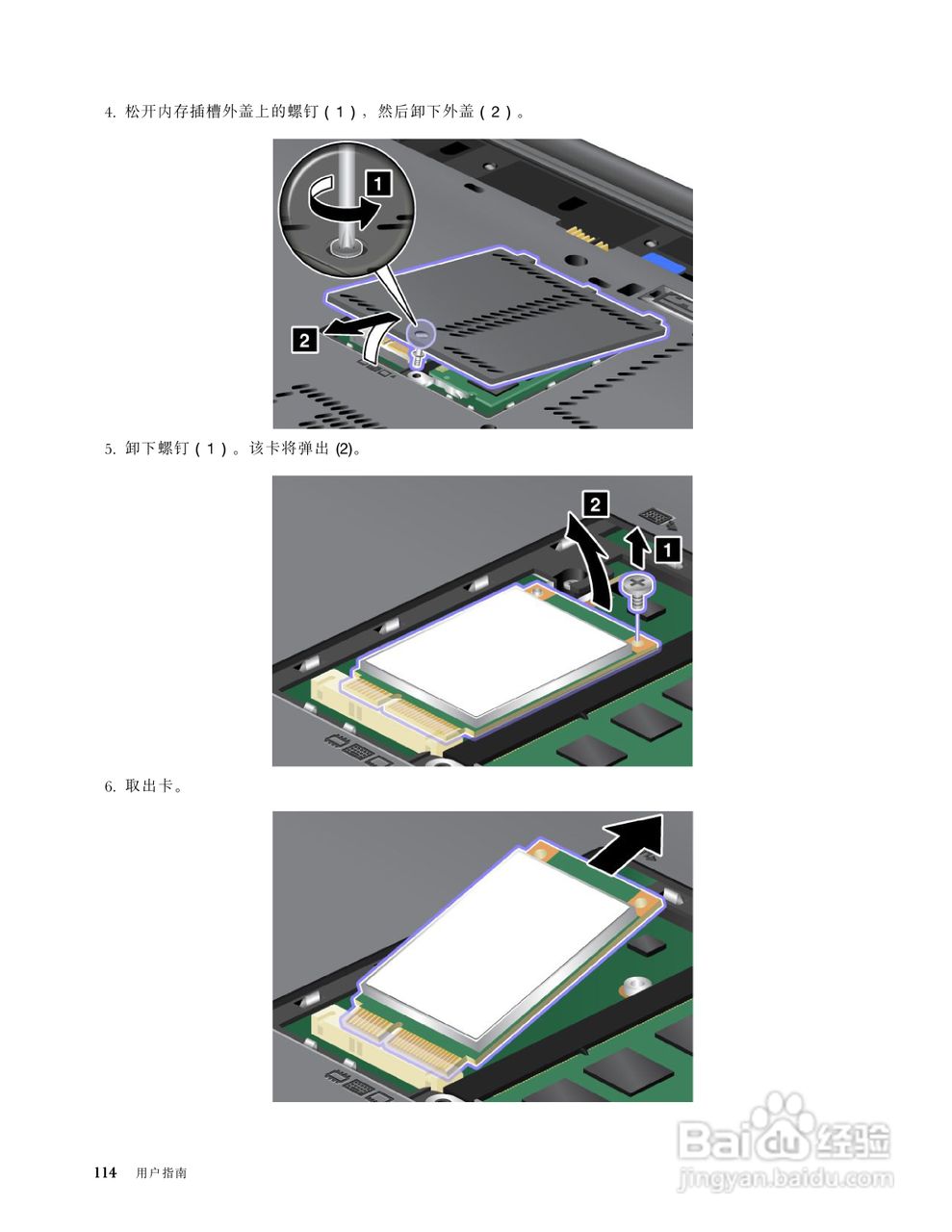 4. 松开内存插槽外盖上的螺钉（1），然后卸下外盖（2）。

1

2

5. 卸下螺钉（1）。该卡将弹出 (2)。

2

1

6. 取出卡。

114 用户指南

Baidu 经验
jingyan.baidu.com