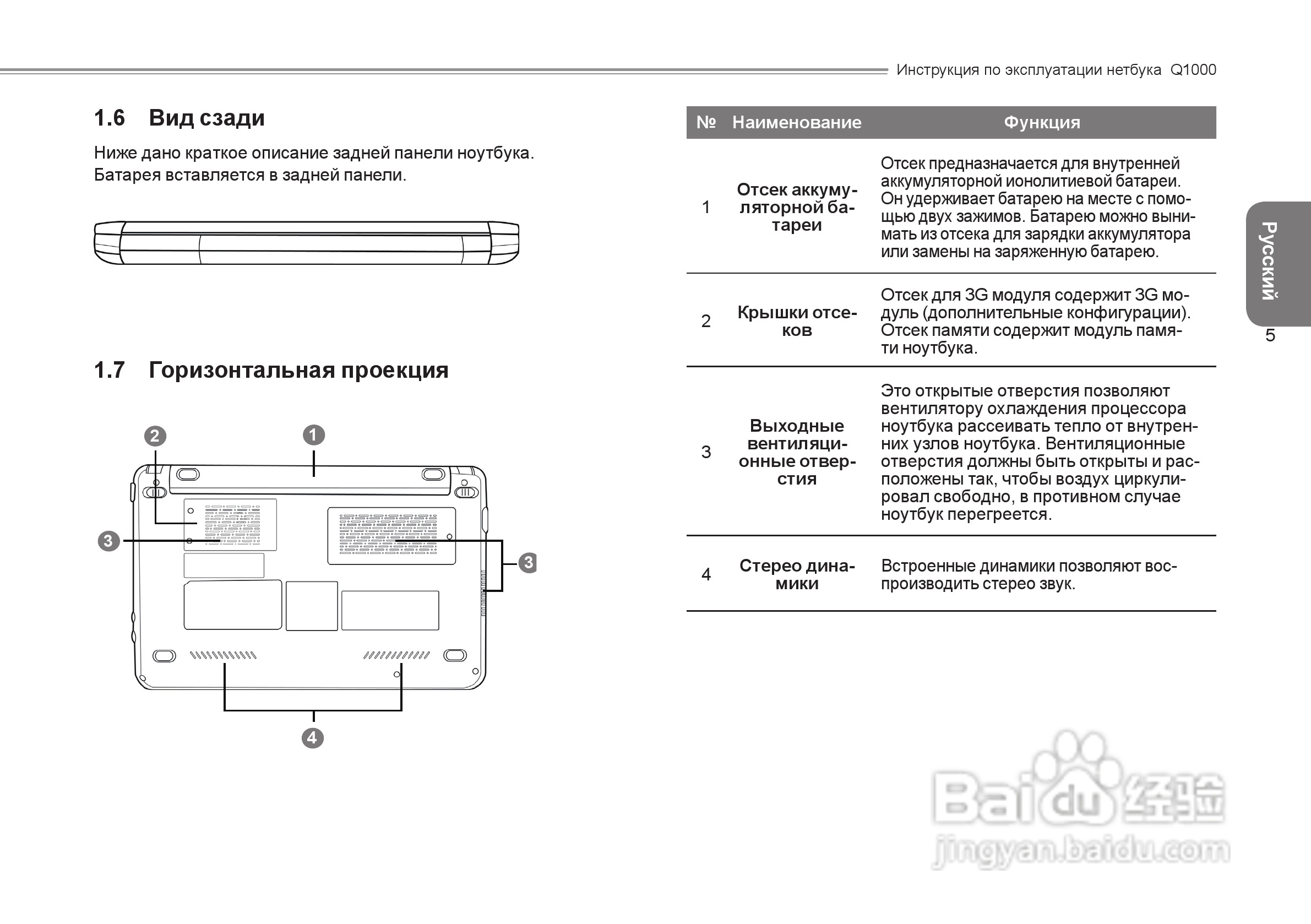 Инструкция по эксплуатации нетбука Q1000

1.6 Вид сзади

Ниже дано краткое описание задней панели ноутбука. Батарея вставляется в задней панели.

1.7 Горизонтальная проекция

2
1
3
3
4

| № | Наименование | Функция |
|---|---|---|
| 1 | Отсек аккумуляторной батареи | Отсек предназначается для внутренней аккумуляторной ионолитиевой батареи. Он удерживает батарею на месте с помощью двух зажимов. Батарею можно вынимать из отсека для зарядки аккумулятора или замены на заряженную батарею. |
| 2 | Крышки отсеков | Отсек для 3G модуля содержит 3G модуль (дополнительные конфигурации). Отсек памяти содержит модуль памяти ноутбука. |
| 3 | Выходные вентиляционные отверстия | Это открытые отверстия позволяют вентилятору охлаждения процессора ноутбука рассеивать тепло от внутренних узлов ноутбука. Вентиляционные отверстия должны быть открыты и расположены так, чтобы воздух циркулировал свободно, в противном случае ноутбук перегреется. |
| 4 | Стерео динамики | Встроенные динамики позволяют воспроизводить стерео звук. |

Русский
5

Baidu 经验
jingyan.baidu.com