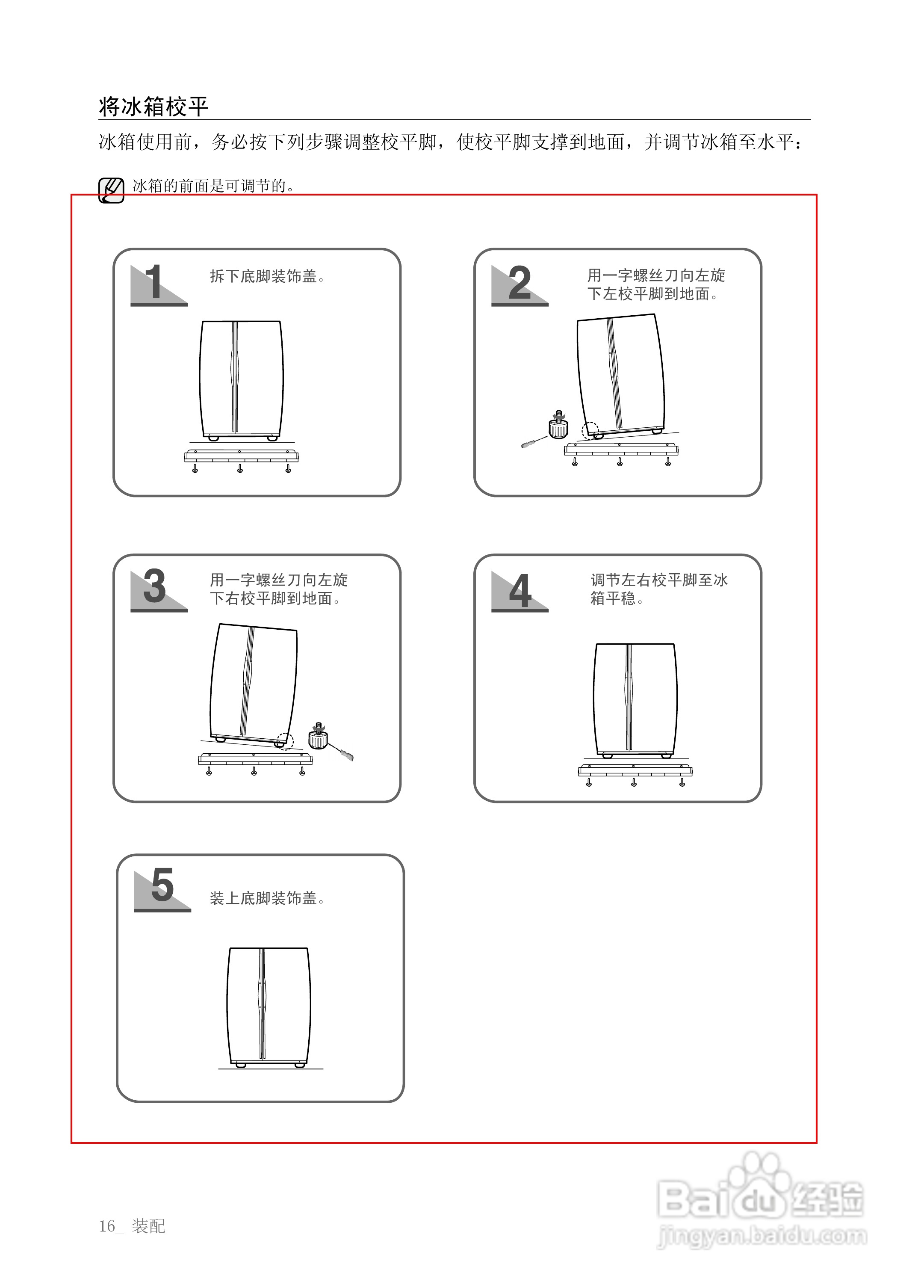 将冰箱校平

冰箱使用前，务必按下列步骤调整校平脚，使校平脚支撑到地面，并调节冰箱至水平：

冰箱的前面是可调节的。

1

拆下底脚装饰盖。

2

用一字螺丝刀向左旋下左校平脚到地面。

3

用一字螺丝刀向左旋下右校平脚到地面。

4

调节左右校平脚至冰箱平稳。

5

装上底脚装饰盖。

16_ 装配

Baidu经验
jingyan.baidu.com