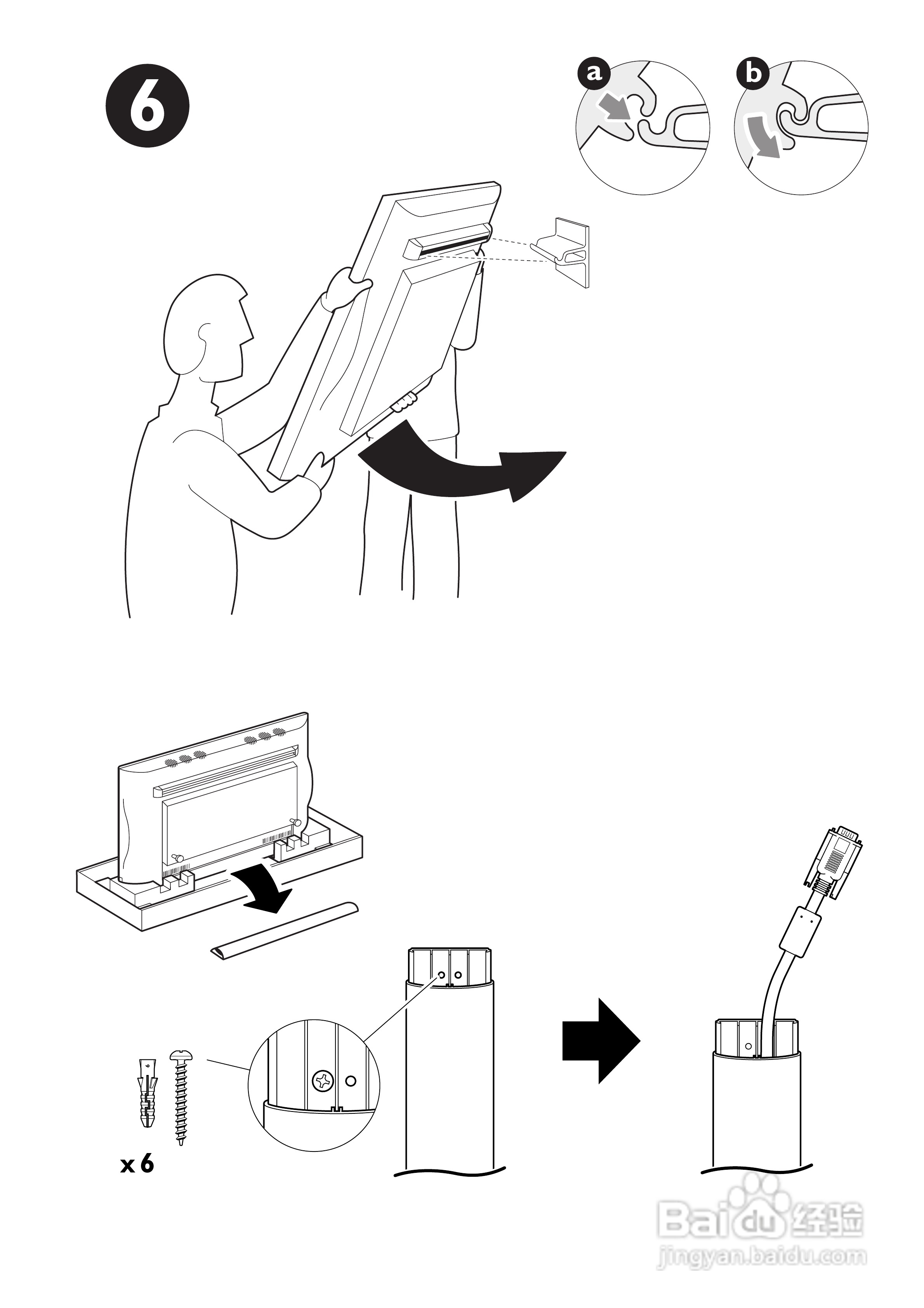 6

a

b

x 6

Baidu 经验
jingyan.baidu.com