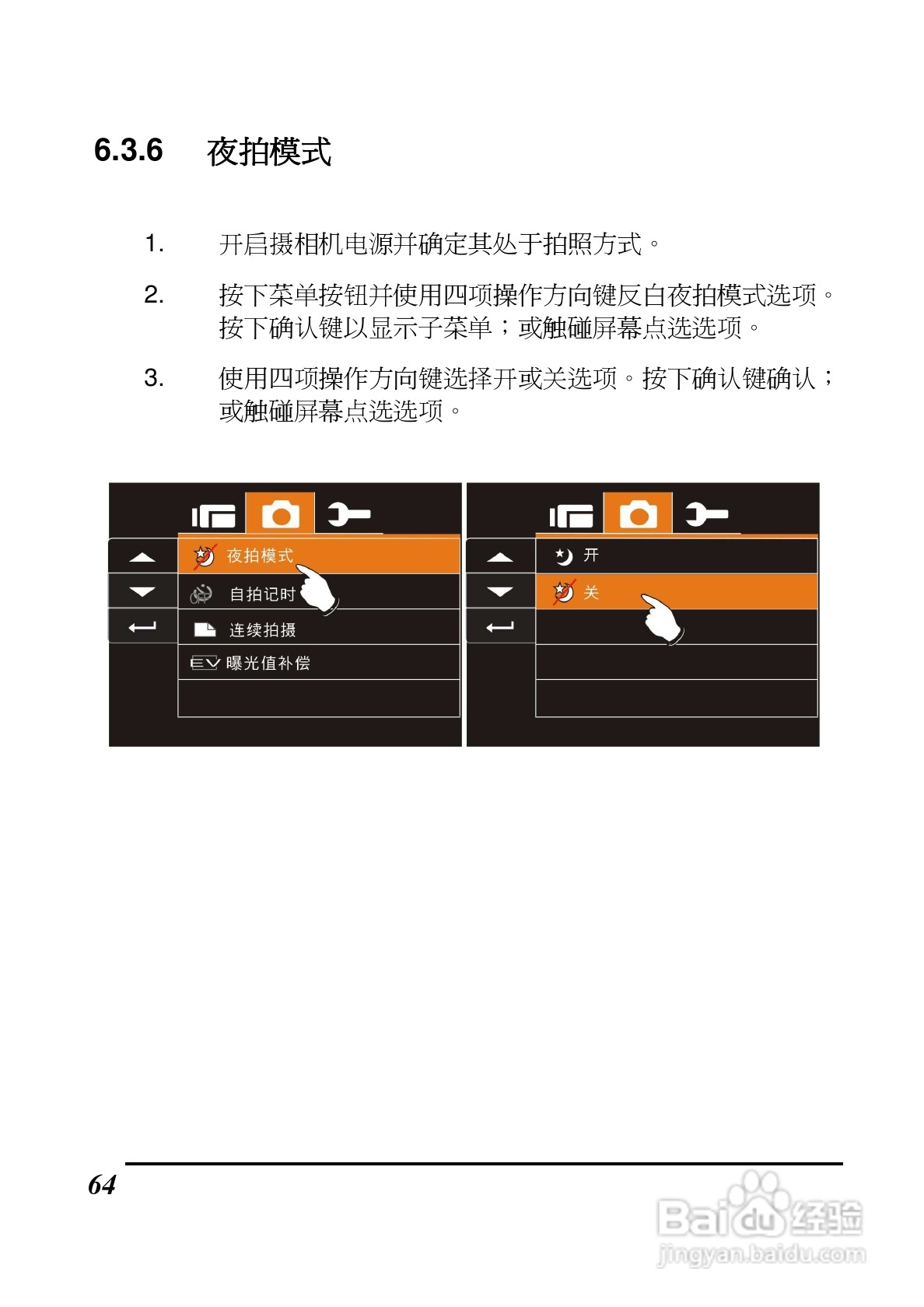 6.3.6 夜拍模式

1. 开启摄相机电源并确定其处于拍照方式。

2. 按下菜单按钮并使用四项操作方向键反白夜拍模式选项。按下确认键以显示子菜单；或触碰屏幕点选选项。

3. 使用四项操作方向键选择开或关选项。按下确认键确认；或触碰屏幕点选选项。

夜拍模式
自拍记时
连续拍摄
EV 曝光值补偿

开
关

64

Baidu 经验
jingyan.baidu.com